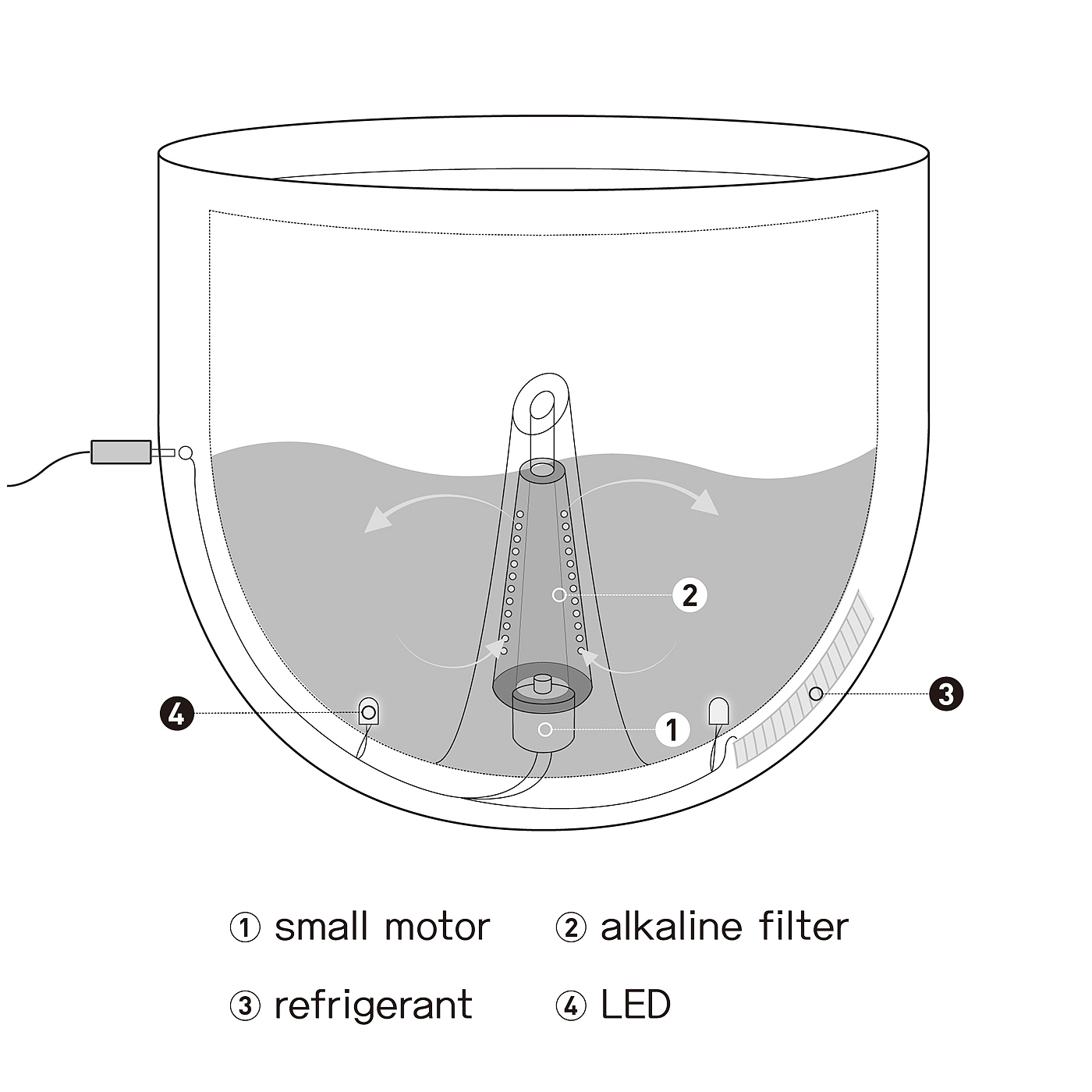 2

3

4

1

① small motor ② alkaline filter

③ refrigerant ④ LED