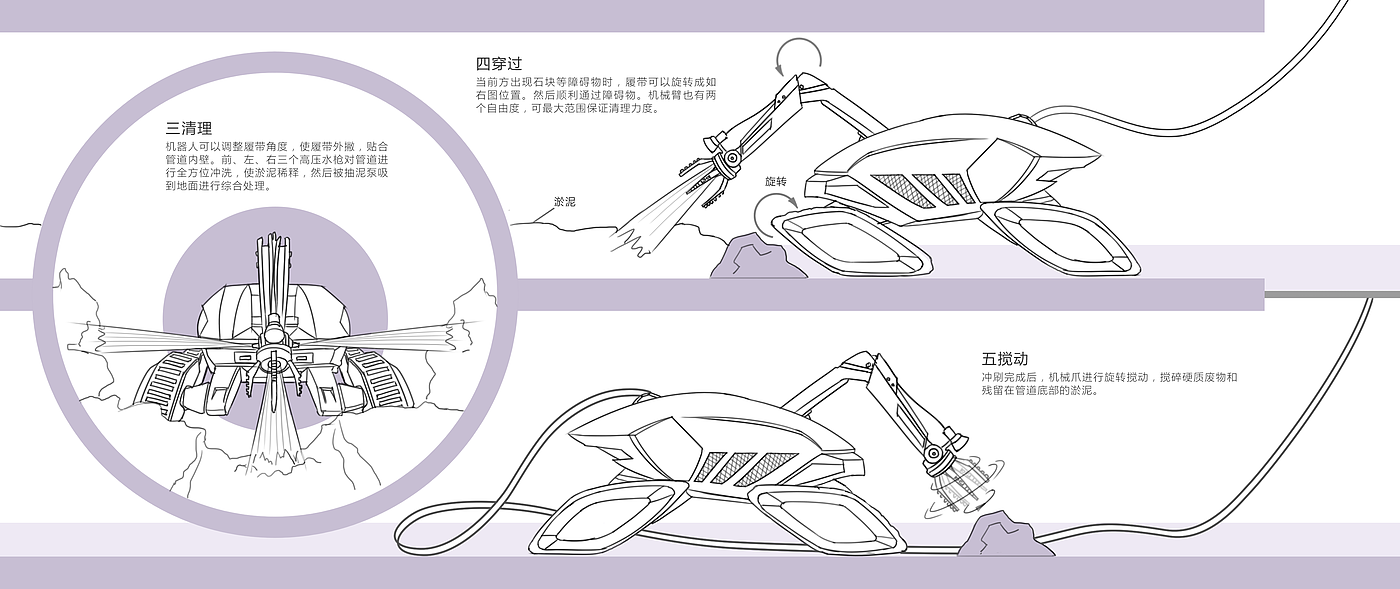 三清理
机器人可以调整履带角度，使履带外撇，贴合管道内壁。前、左、右三个高压水枪对管道进行全方位冲洗，使淤泥稀释，然后被抽泥泵吸到地面进行综合处理。

四穿过
当前方出现石块等障碍物时，履带可以旋转成如右图位置。然后顺利通过障碍物。机械臂也有两个自由度，可最大范围保证清理力度。

淤泥

旋转

五搅动
冲刷完成后，机械爪进行旋转搅动，搅碎硬质废物和残留在管道底部的淤泥。