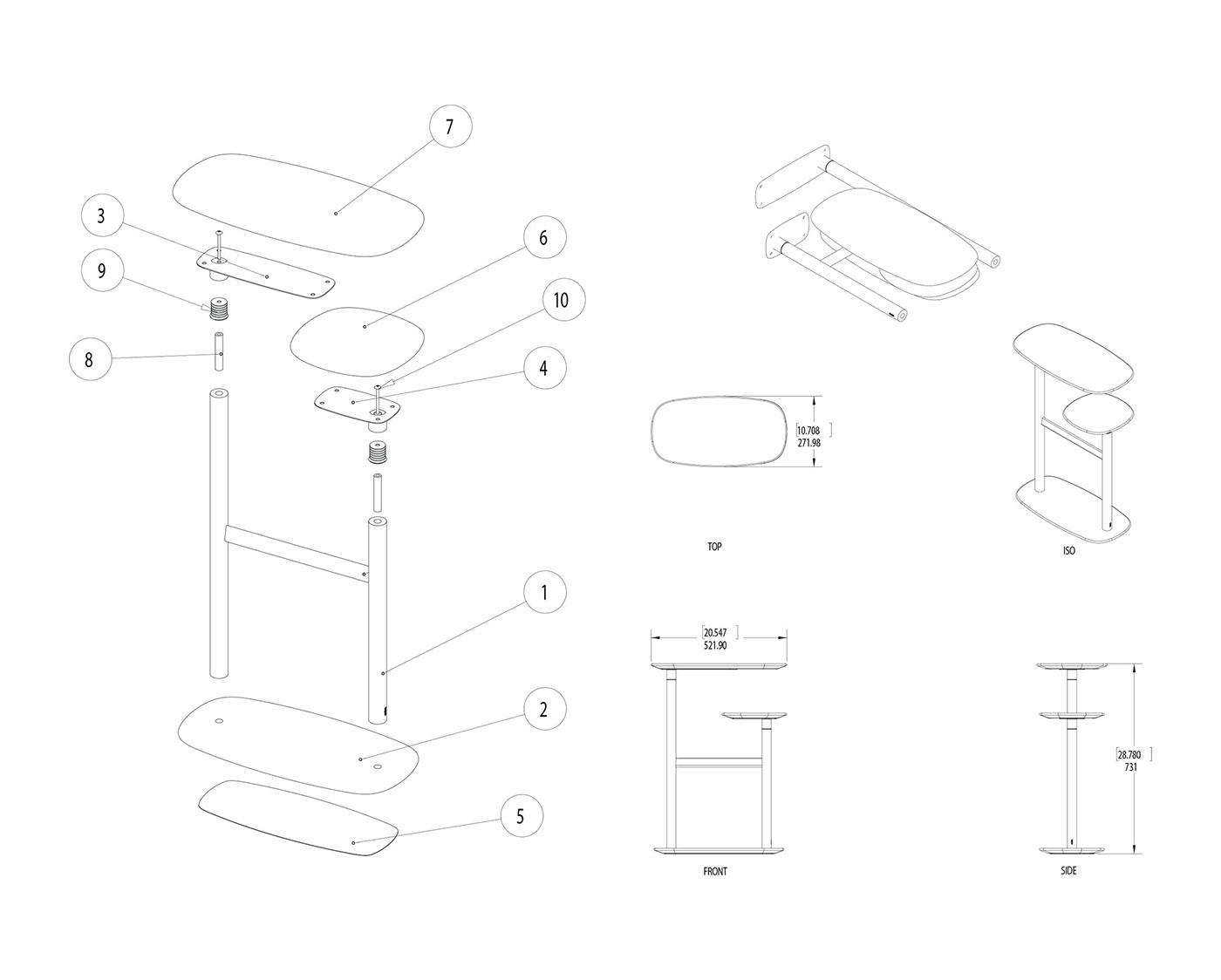 7

3

6

9

10

8

4

1

2

5

[10.708]
271.98

TOP

ISO

[20.547]
521.90

[28.780]
731

FRONT

SIDE