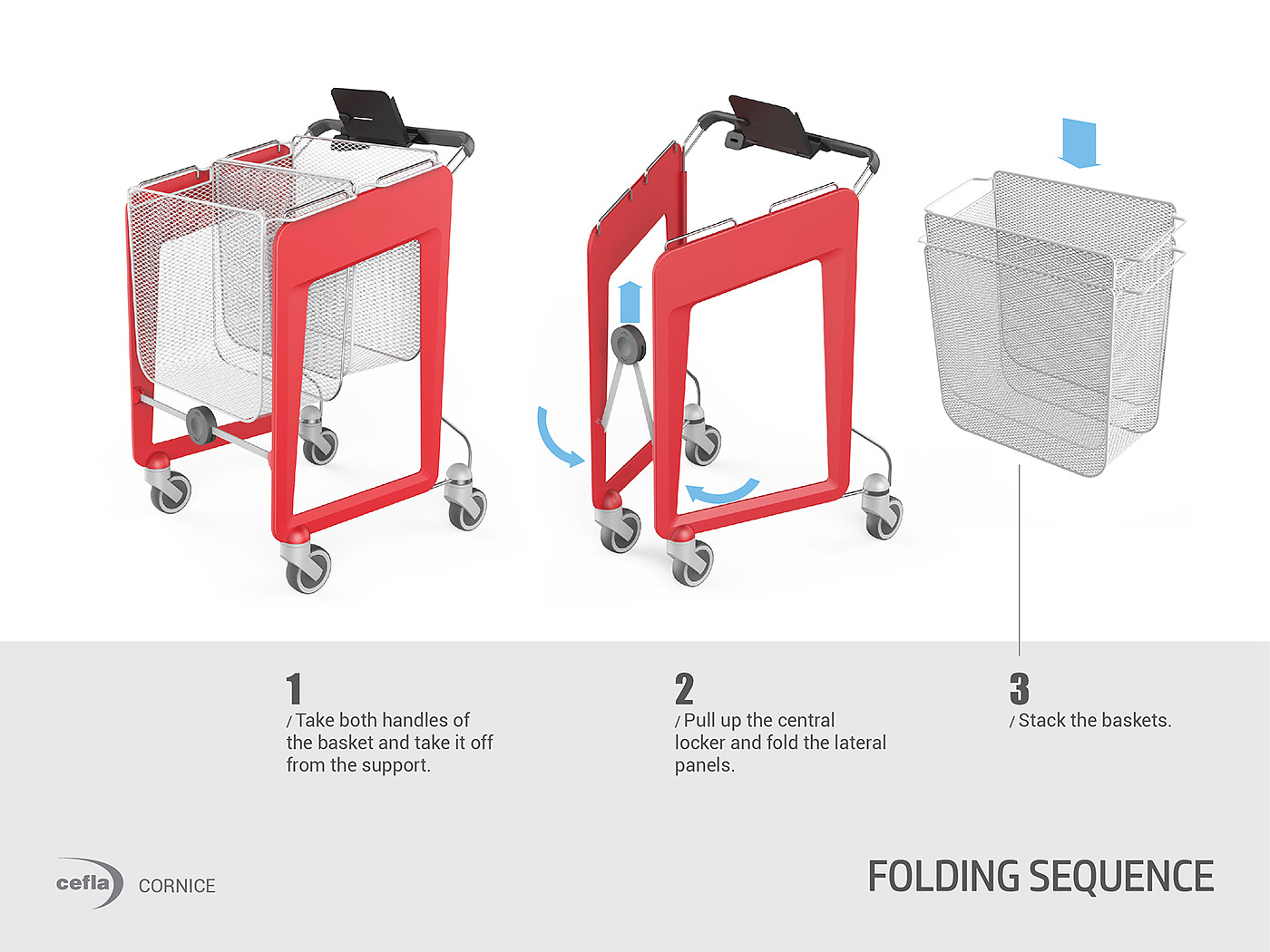 1
/ Take both handles of the basket and take it off from the support.

2
/ Pull up the central locker and fold the lateral panels.

3
/ Stack the baskets.

cefla CORNICE

FOLDING SEQUENCE