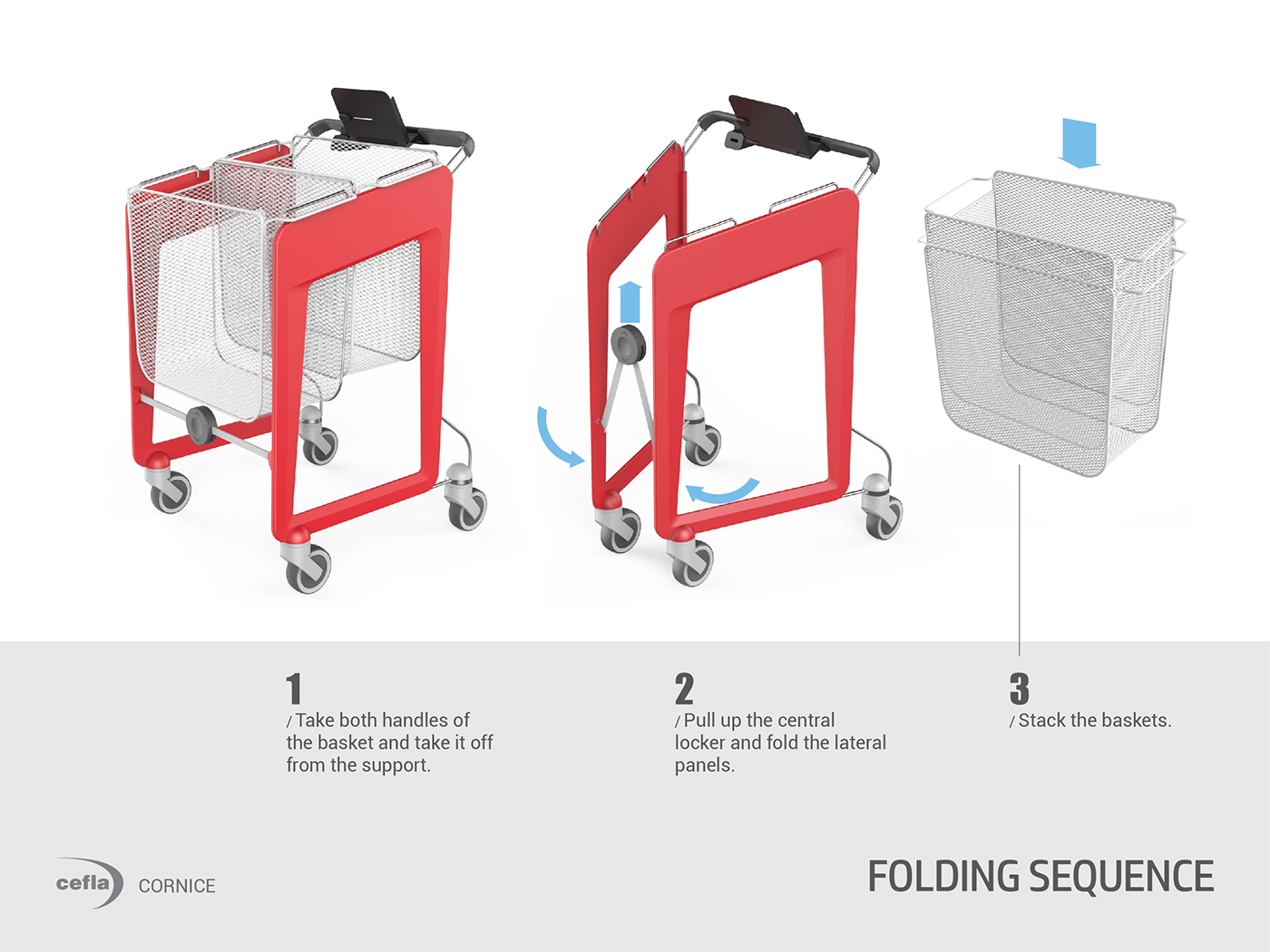 1
/ Take both handles of the basket and take it off from the support.

2
/ Pull up the central locker and fold the lateral panels.

3
/ Stack the baskets.

cefla CORNICE

FOLDING SEQUENCE