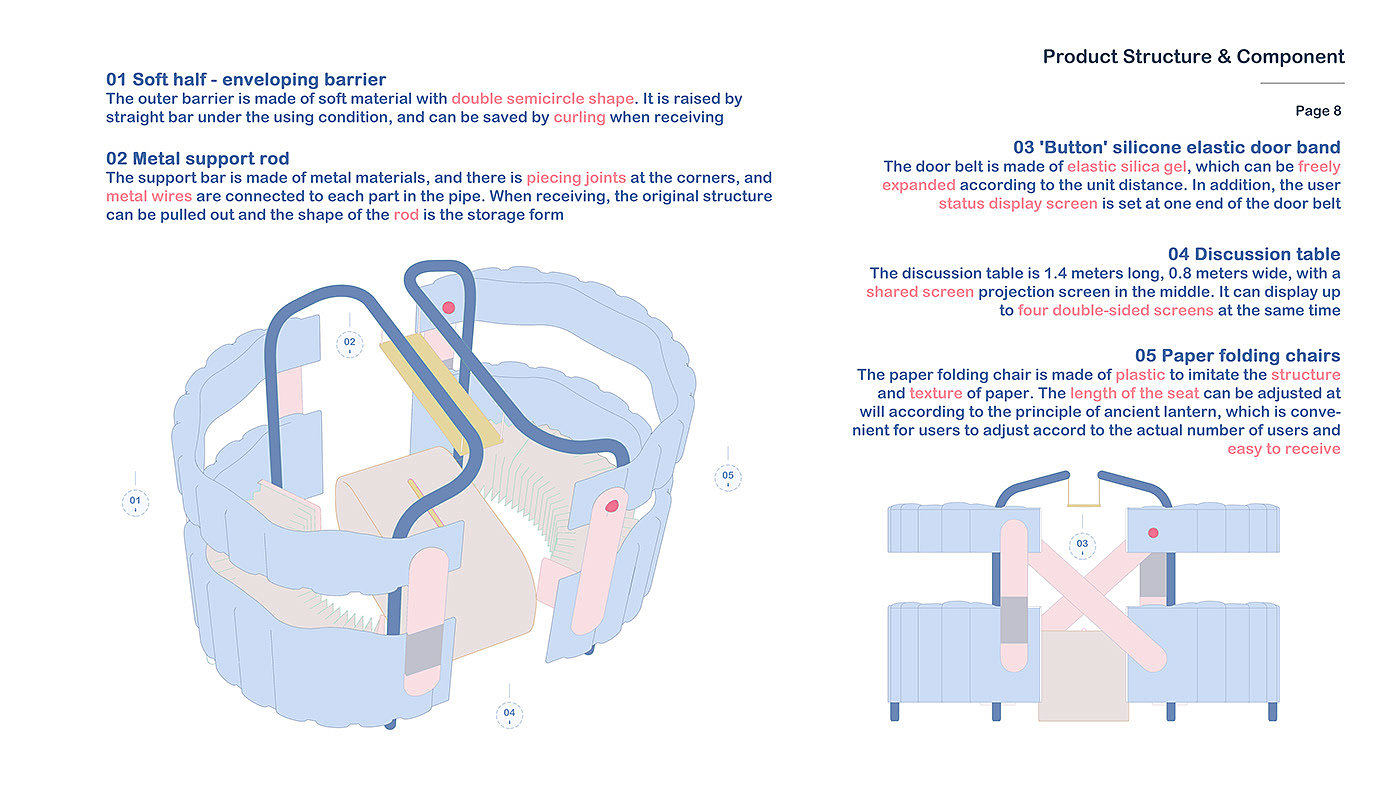 Product Structure & Component

Page 8

01 Soft half - enveloping barrier
The outer barrier is made of soft material with double semicircle shape. It is raised by straight bar under the using condition, and can be saved by curling when receiving

02 Metal support rod
The support bar is made of metal materials, and there is piecing joints at the corners, and metal wires are connected to each part in the pipe. When receiving, the original structure can be pulled out and the shape of the rod is the storage form

03 'Button' silicone elastic door band
The door belt is made of elastic silica gel, which can be freely expanded according to the unit distance. In addition, the user status display screen is set at one end of the door belt

04 Discussion table
The discussion table is 1.4 meters long, 0.8 meters wide, with a shared screen projection screen in the middle. It can display up to four double-sided screens at the same time

05 Paper folding chairs
The paper folding chair is made of plastic to imitate the structure and texture of paper. The length of the seat can be adjusted at will according to the principle of ancient lantern, which is convenient for users to adjust accord to the actual number of users and easy to receive

02

01

05

04

03