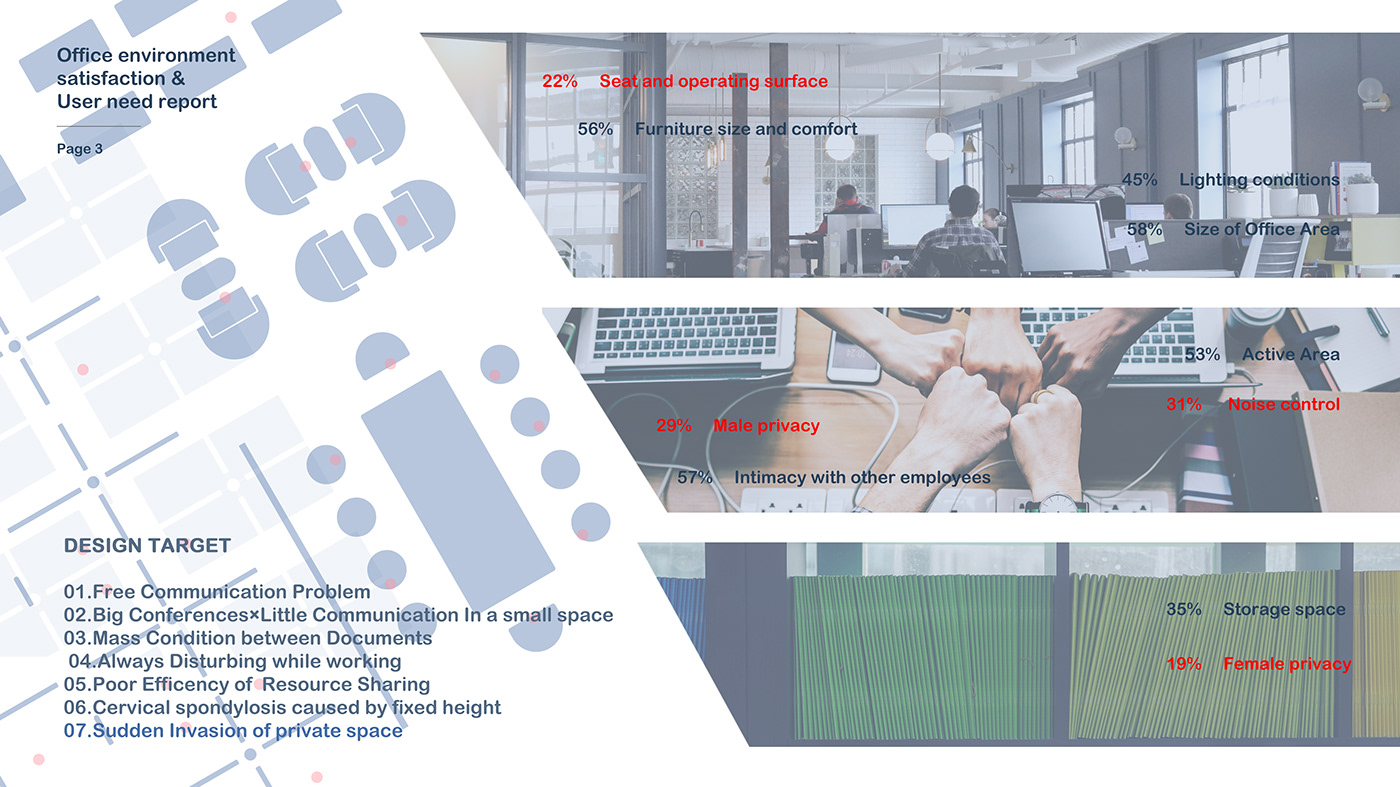 Office environment satisfaction &
User need report

Page 3

22% Seat and operating surface

56% Furniture size and comfort

45% Lighting conditions

58% Size of Office Area

53% Active Area

31% Noise control

29% Male privacy

57% Intimacy with other employees

35% Storage space

19% Female privacy

DESIGN TARGET

01.Free Communication Problem
02.Big Conferences×Little Communication In a small space
03.Mass Condition between Documents
04.Always Disturbing while working
05.Poor Efficency of Resource Sharing
06.Cervical spondylosis caused by fixed height
07.Sudden Invasion of private space