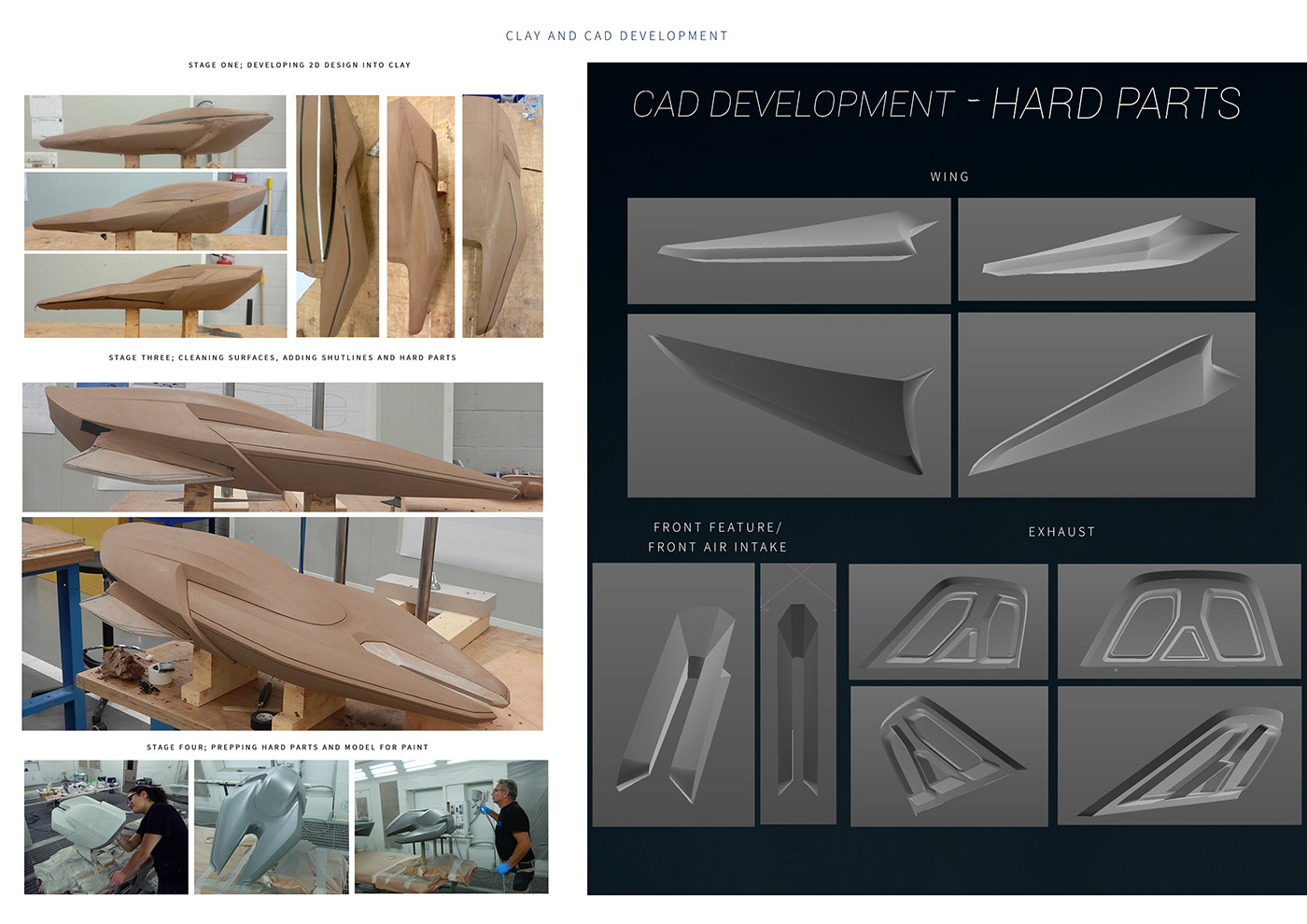 CLAY AND CAD DEVELOPMENT

STAGE ONE; DEVELOPING 2D DESIGN INTO CLAY

STAGE THREE; CLEANING SURFACES, ADDING SHUTLINES AND HARD PARTS

STAGE FOUR; PREPPING HARD PARTS AND MODEL FOR PAINT

CAD DEVELOPMENT - HARD PARTS

WING

FRONT FEATURE/ FRONT AIR INTAKE

EXHAUST