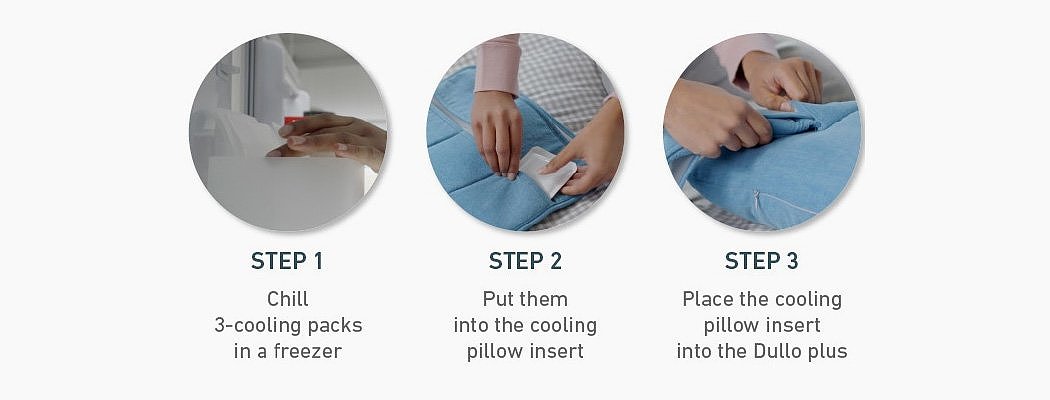 STEP 1

Chill 3-cooling packs in a freezer

STEP 2

Put them into the cooling pillow insert

STEP 3

Place the cooling pillow insert into the Dullo plus