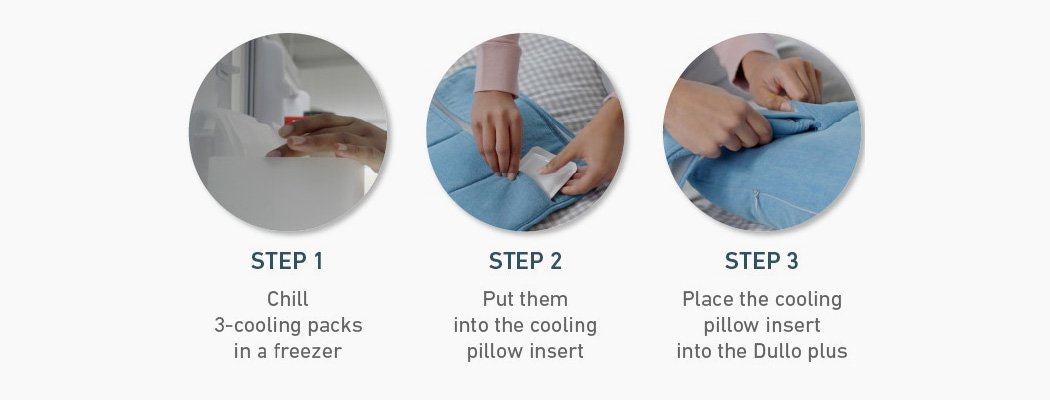 STEP 1

Chill 3-cooling packs in a freezer

STEP 2

Put them into the cooling pillow insert

STEP 3

Place the cooling pillow insert into the Dullo plus