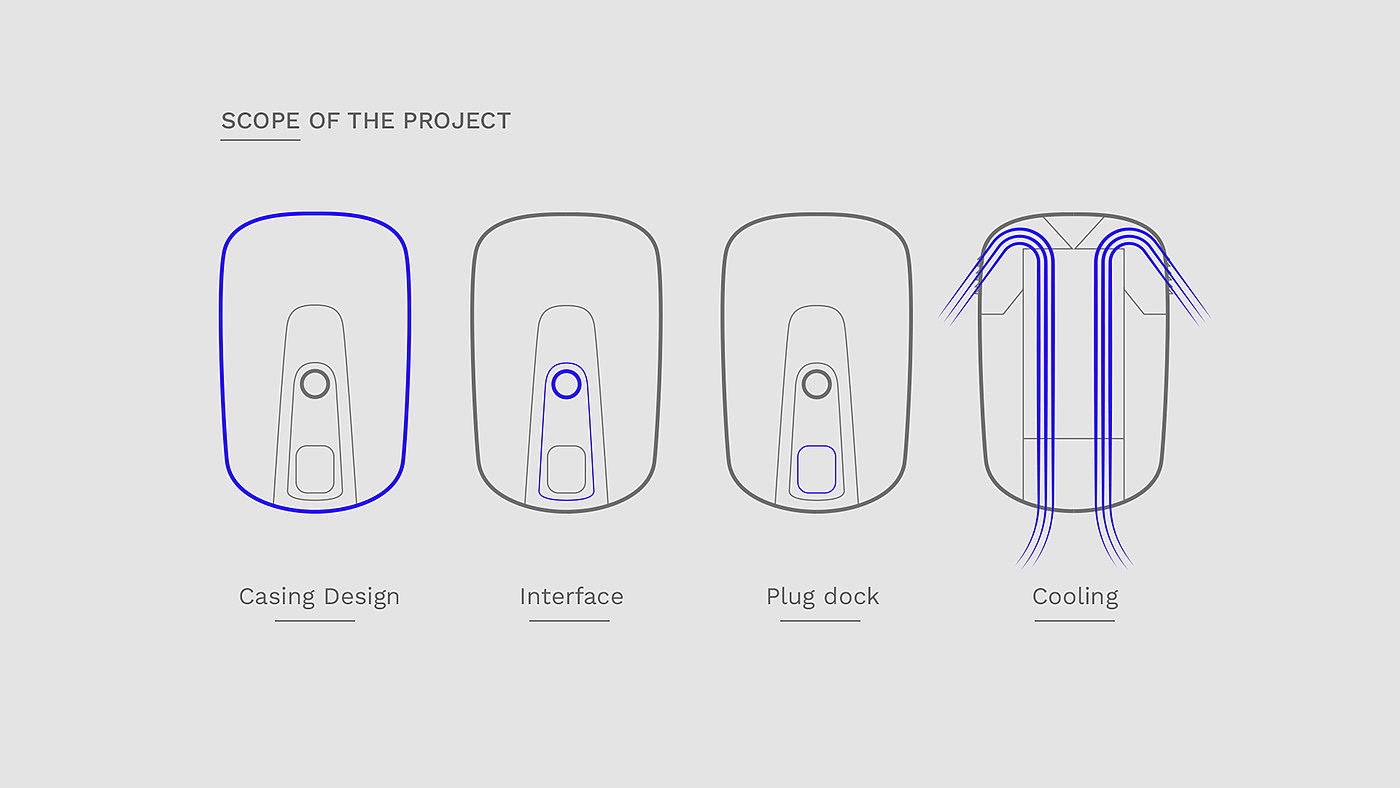 SCOPE OF THE PROJECT

Casing Design

Interface

Plug dock

Cooling