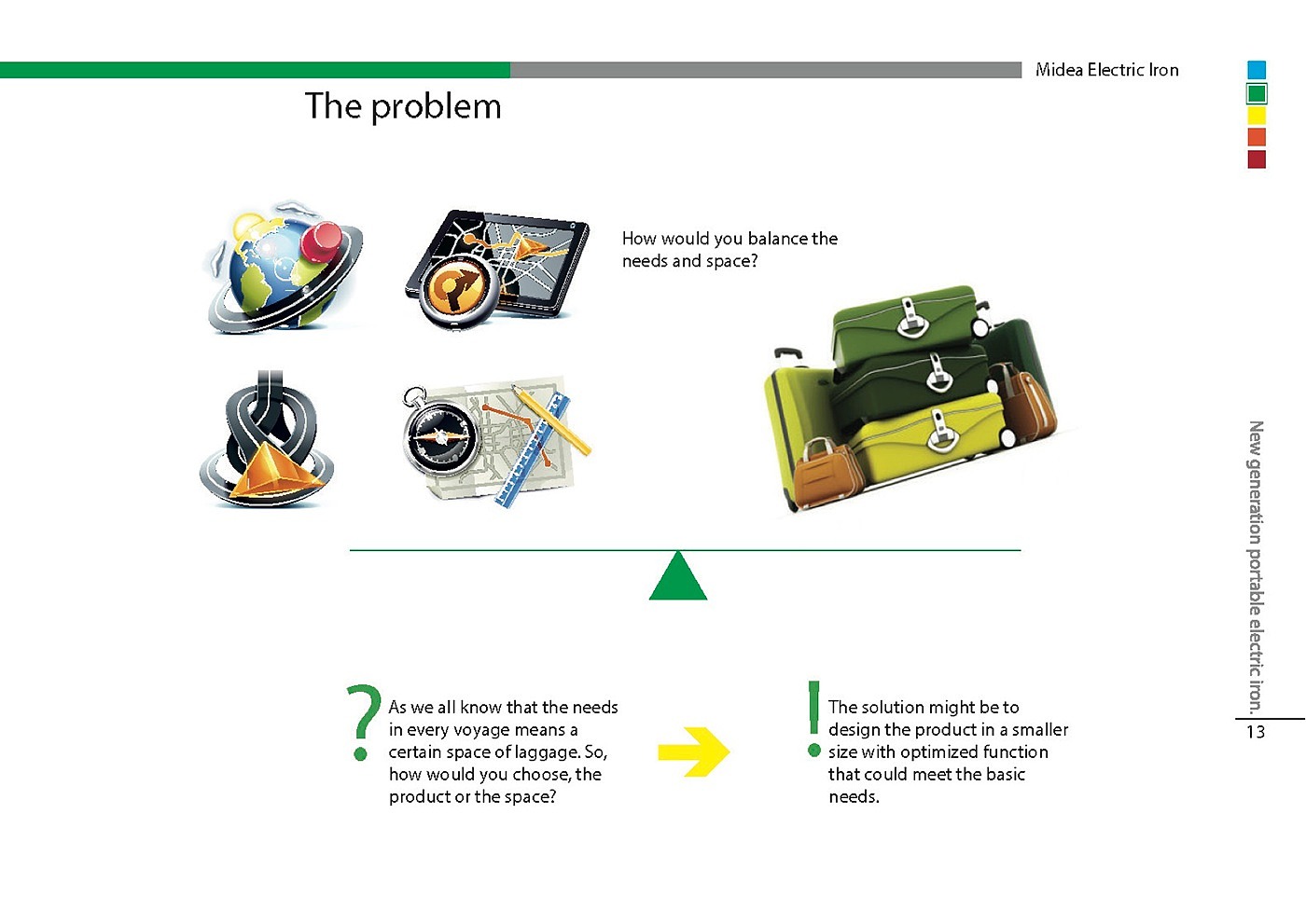 Midea Electric Iron

The problem

How would you balance the needs and space?

? As we all know that the needs in every voyage means a certain space of laggage. So, how would you choose, the product or the space?

! The solution might be to design the product in a smaller size with optimized function that could meet the basic needs.

New generation portable electric iron.

13