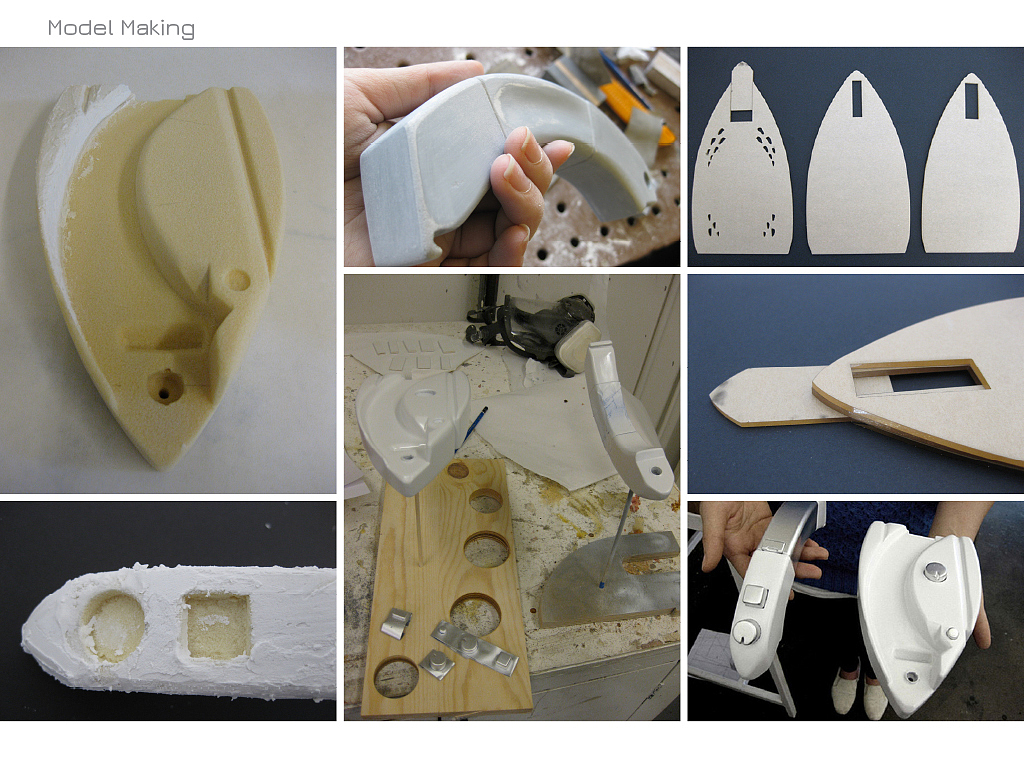 Model Making