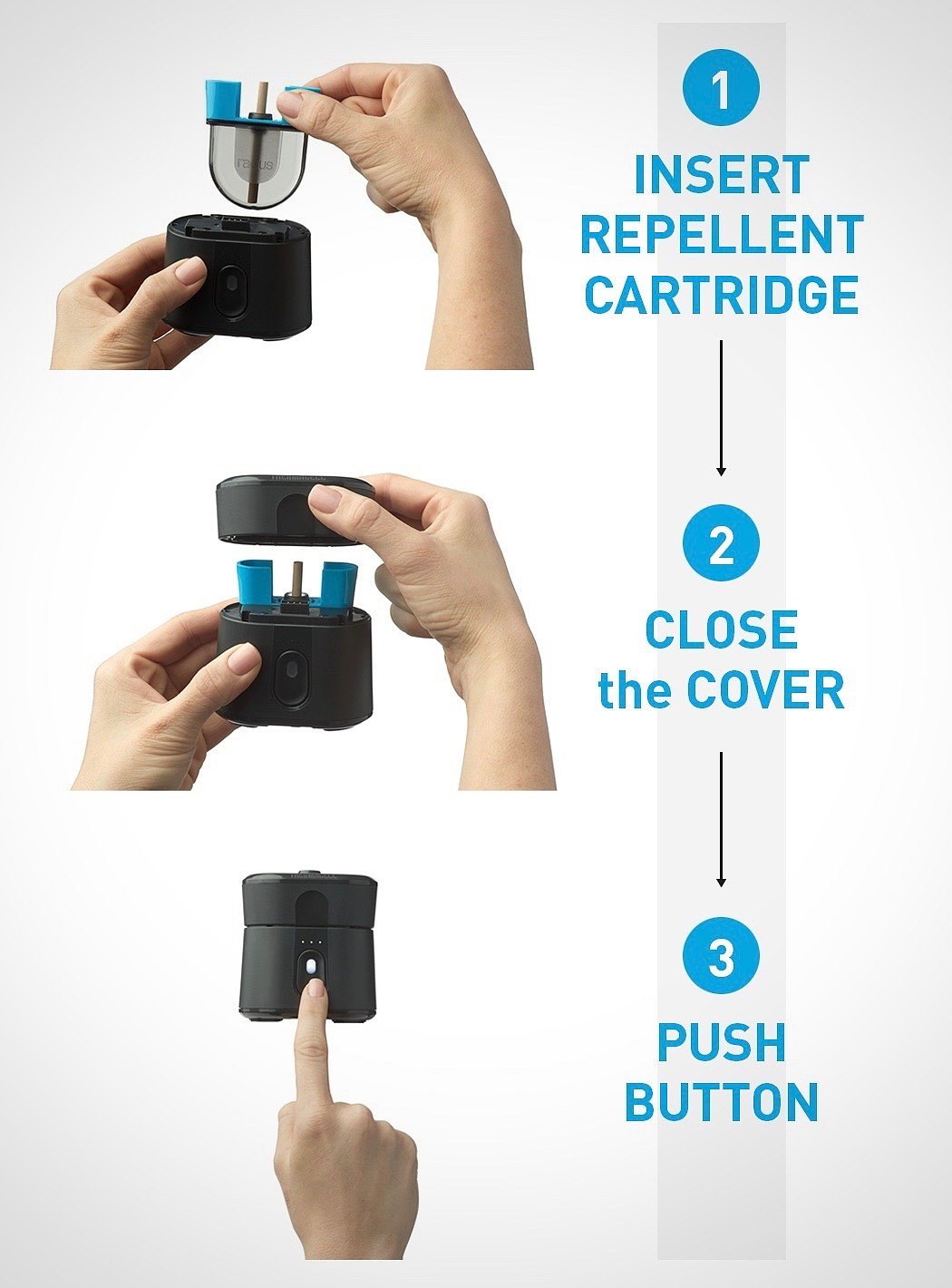 radius

1

INSERT REPELLENT CARTRIDGE

2

CLOSE the COVER

3

PUSH BUTTON