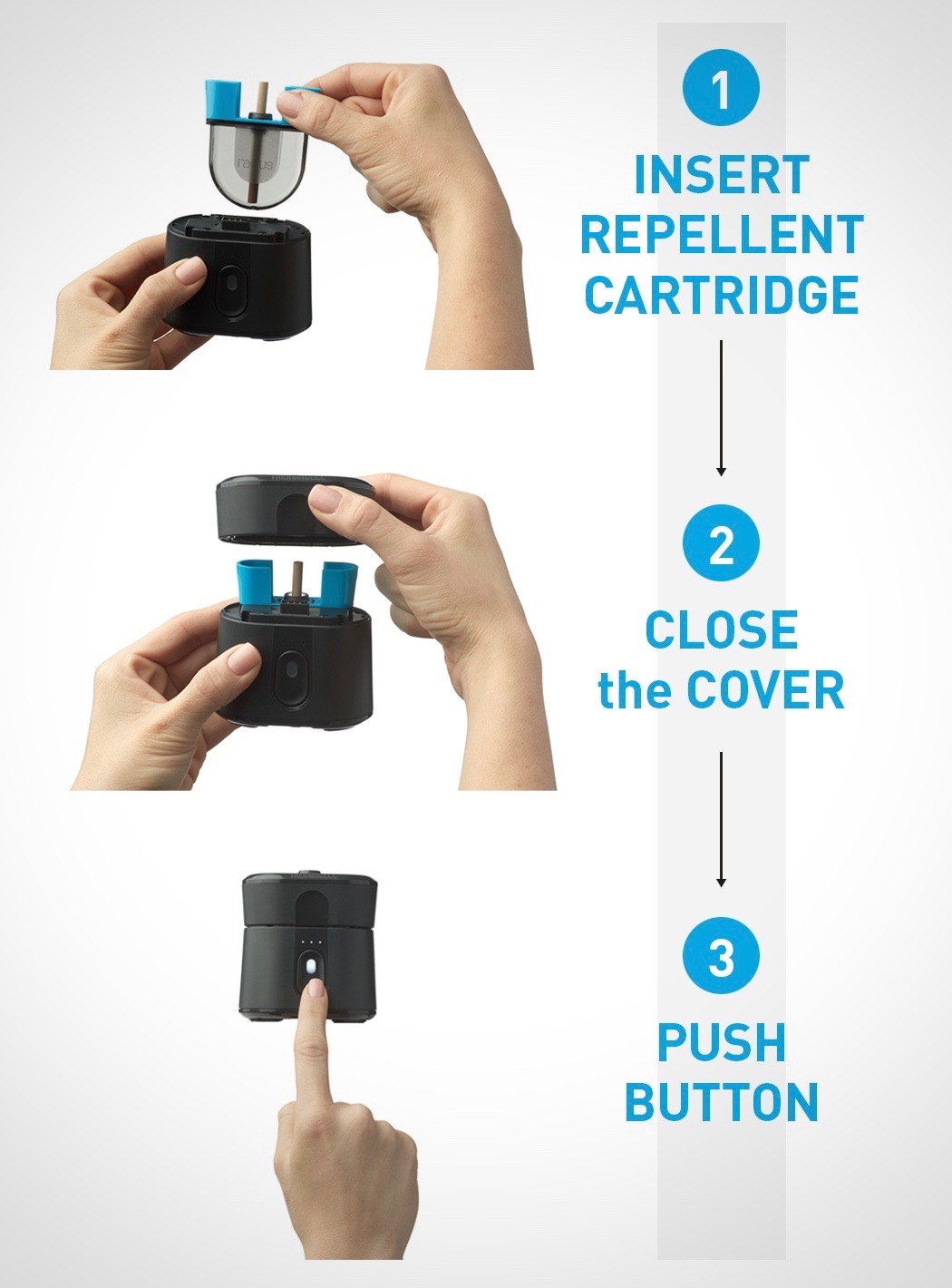 1

INSERT REPELLENT CARTRIDGE

2

CLOSE the COVER

3

PUSH BUTTON