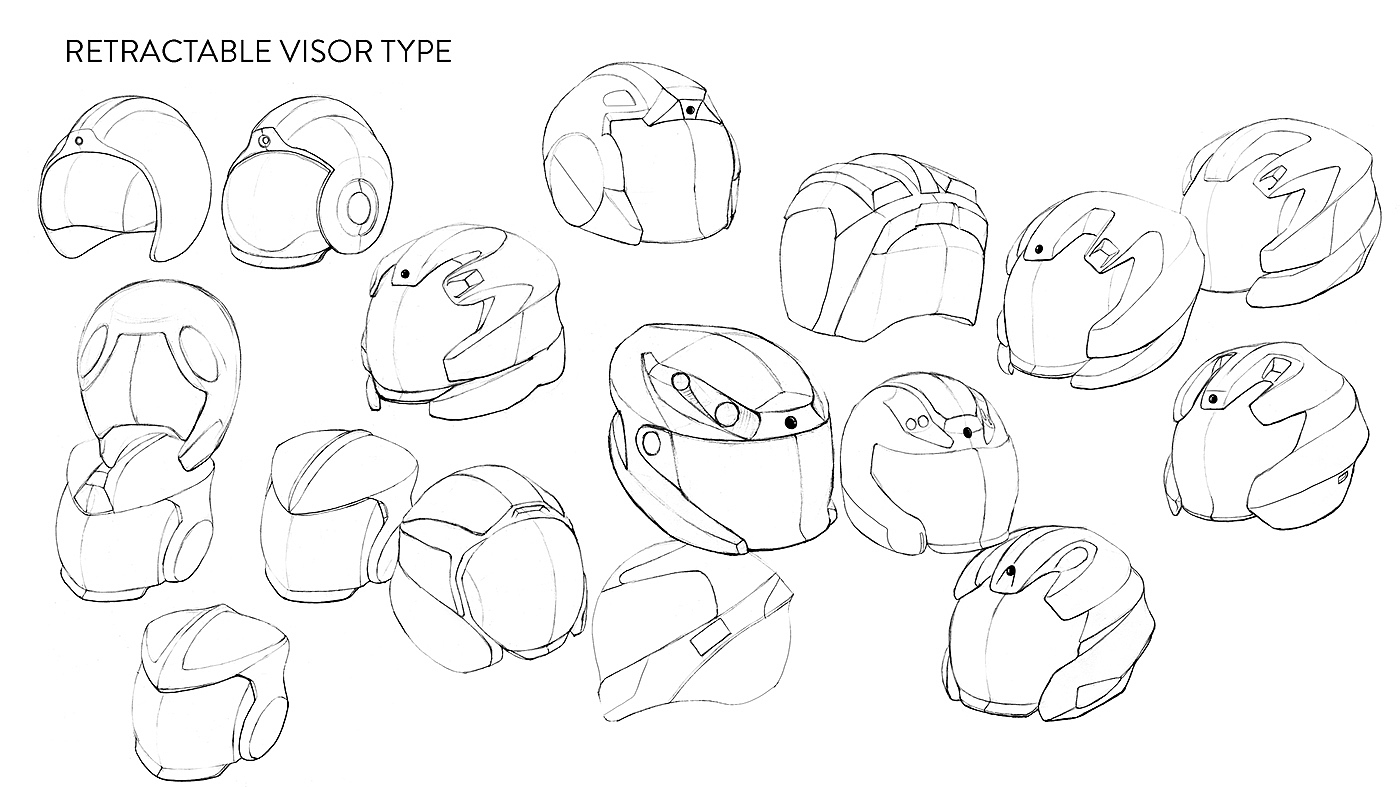 RETRACTABLE VISOR TYPE