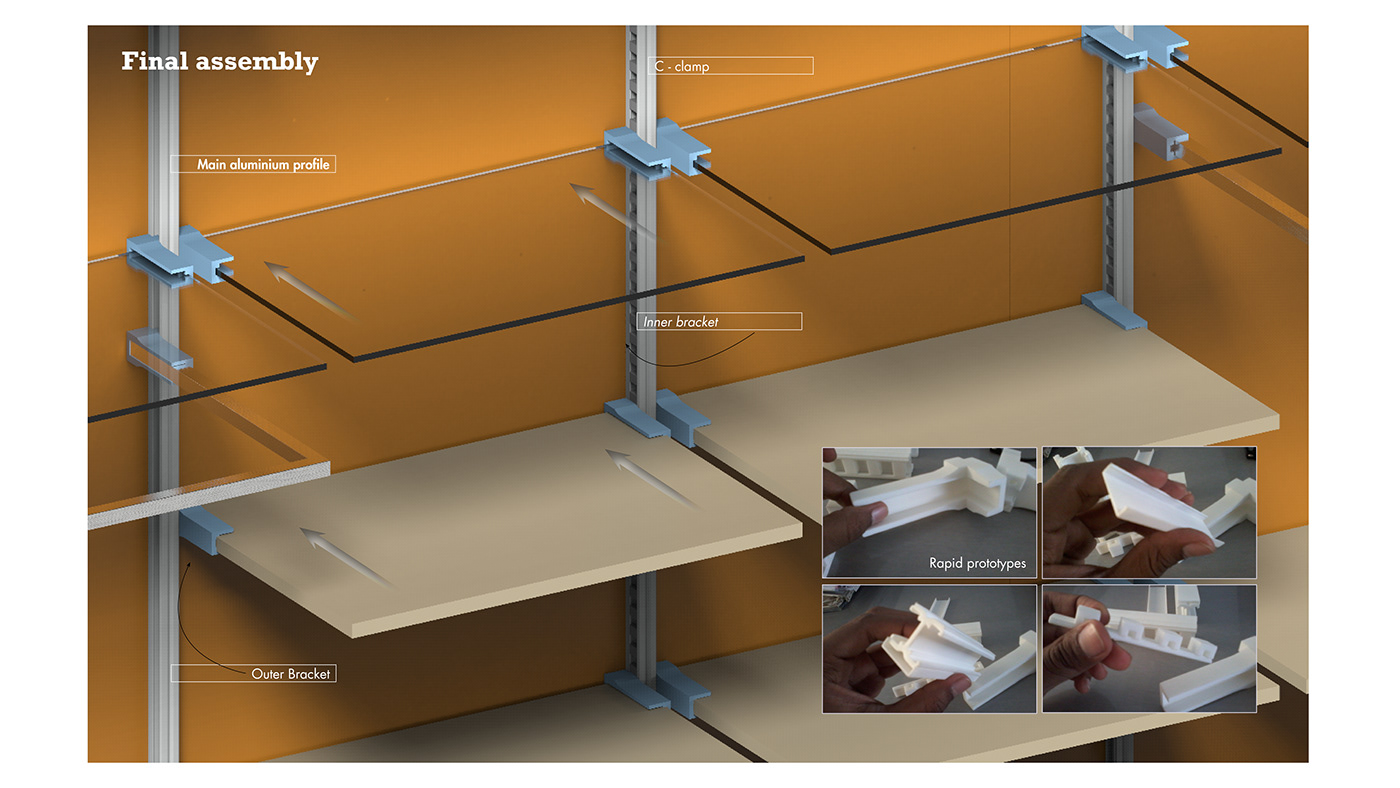 Final assembly

C - clamp

Main aluminium profile

Inner bracket

Rapid prototypes

Outer Bracket