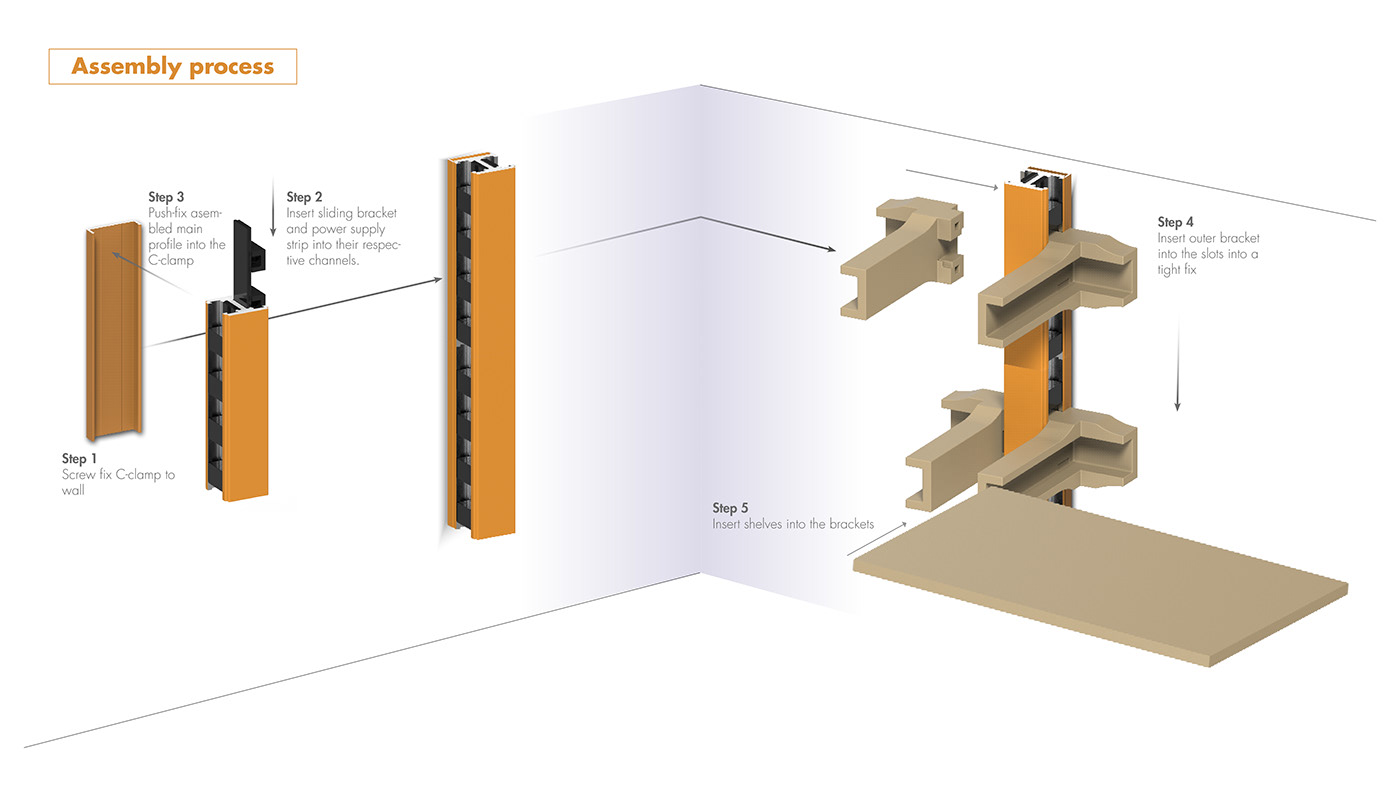 Assembly process

Step 3
Push-fix asembled main profile into the C-clamp

Step 2
Insert sliding bracket and power supply strip into their respective channels.

Step 1
Screw fix C-clamp to wall

Step 4
Insert outer bracket into the slots into a tight fix

Step 5
Insert shelves into the brackets