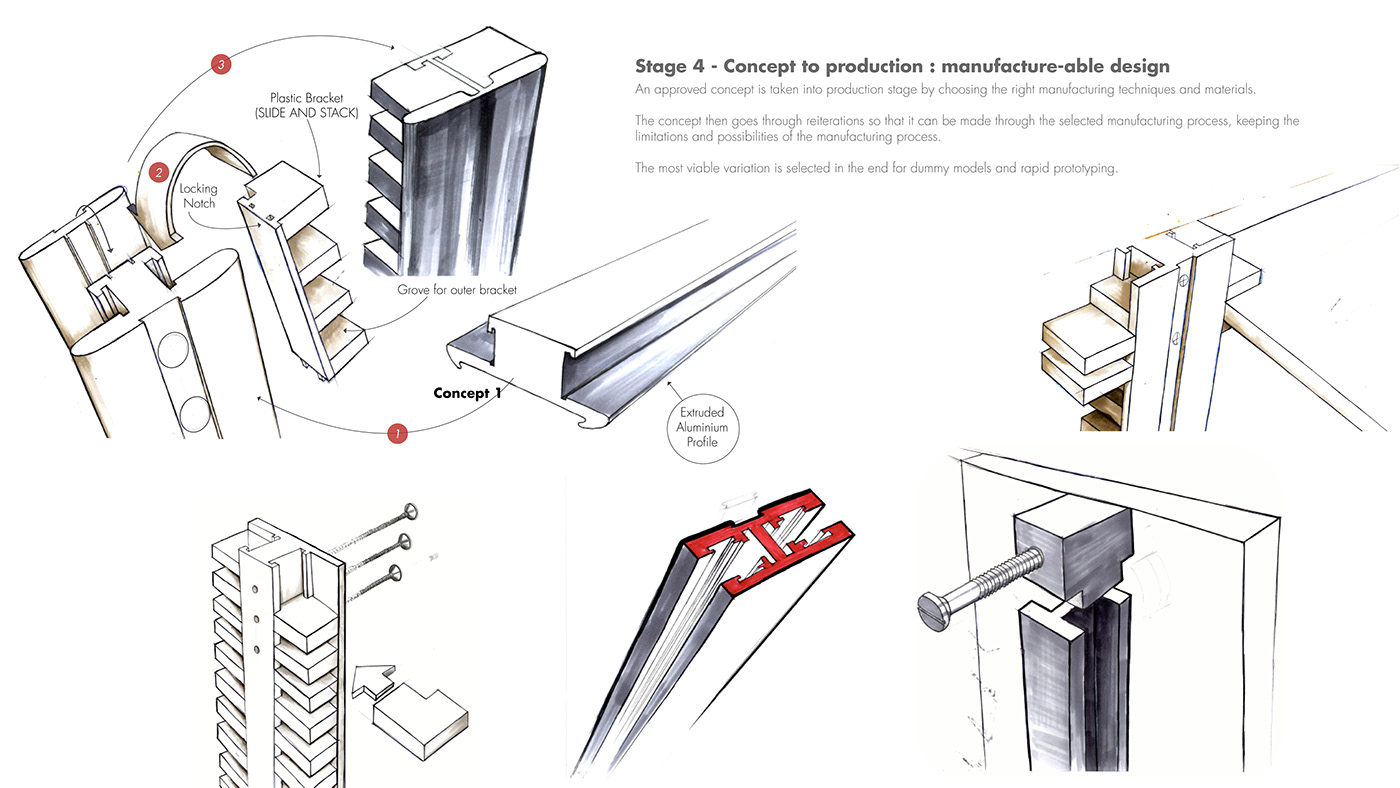 Stage 4 - Concept to production : manufacture-able design

An approved concept is taken into production stage by choosing the right manufacturing techniques and materials.

The concept then goes through reiterations so that it can be made through the selected manufacturing process, keeping the limitations and possibilities of the manufacturing process.

The most viable variation is selected in the end for dummy models and rapid prototyping.

3

Plastic Bracket (SLIDE AND STACK)

2

Locking Notch

Grove for outer bracket

Concept 1

1

Extruded Aluminium Profile