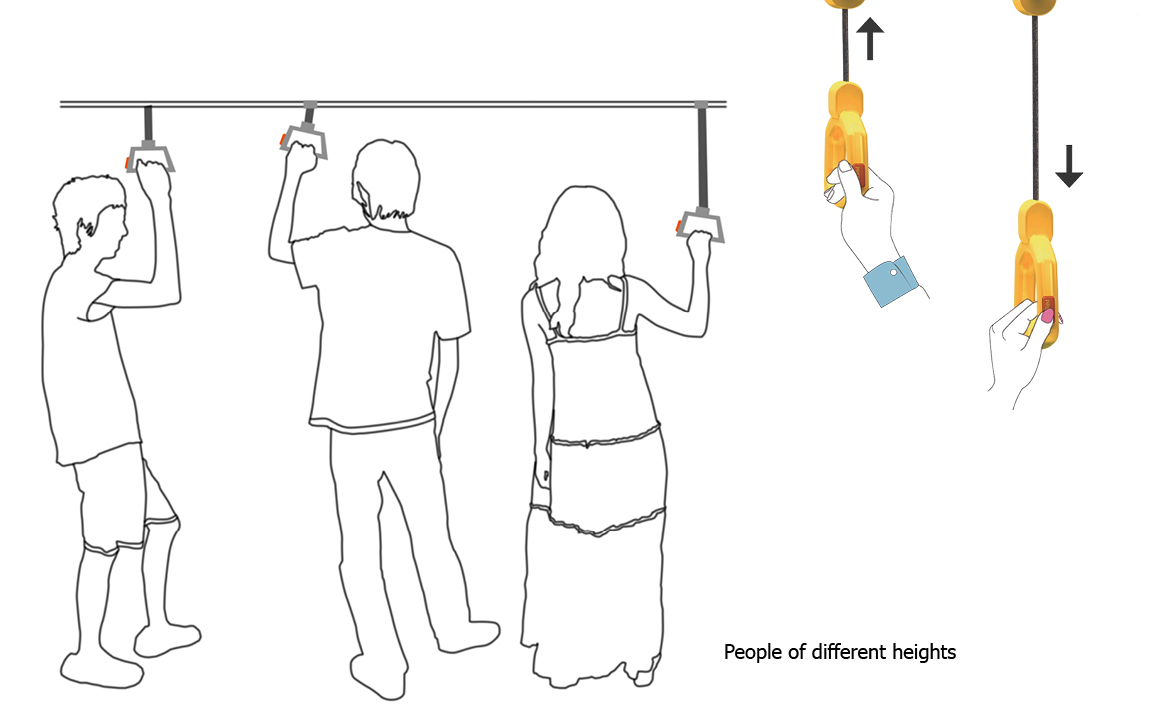 People of different heights