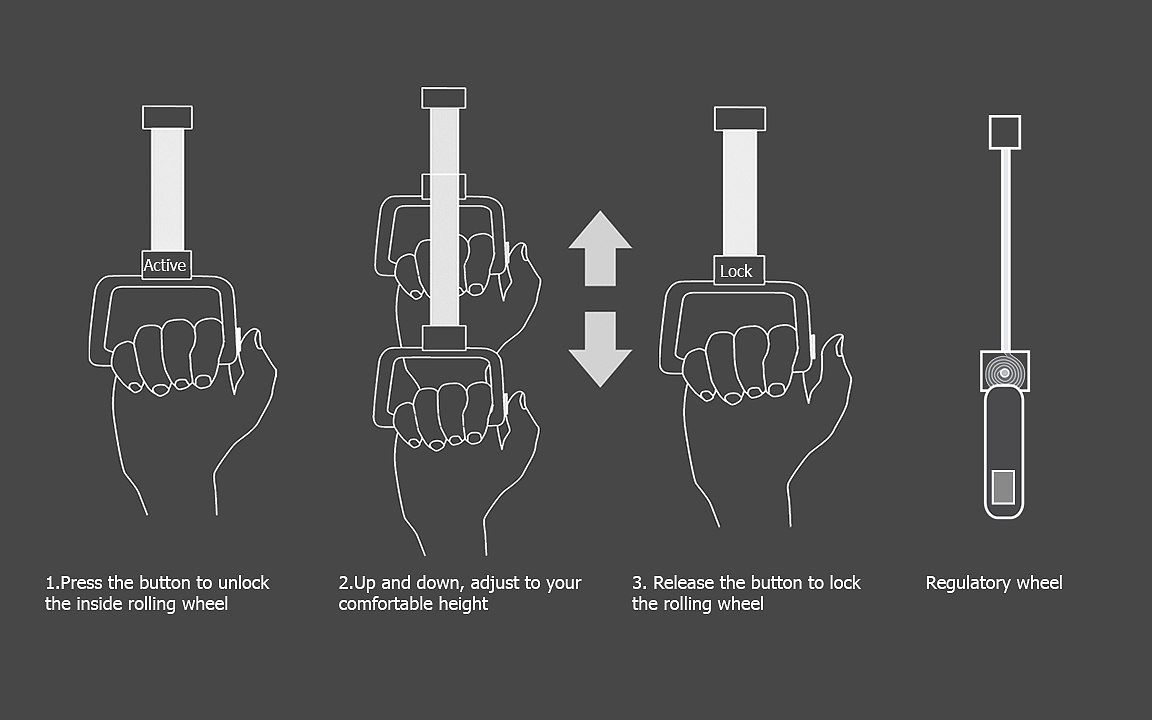 Active

Lock

1.Press the button to unlock the inside rolling wheel

2.Up and down, adjust to your comfortable height

3. Release the button to lock the rolling wheel

Regulatory wheel