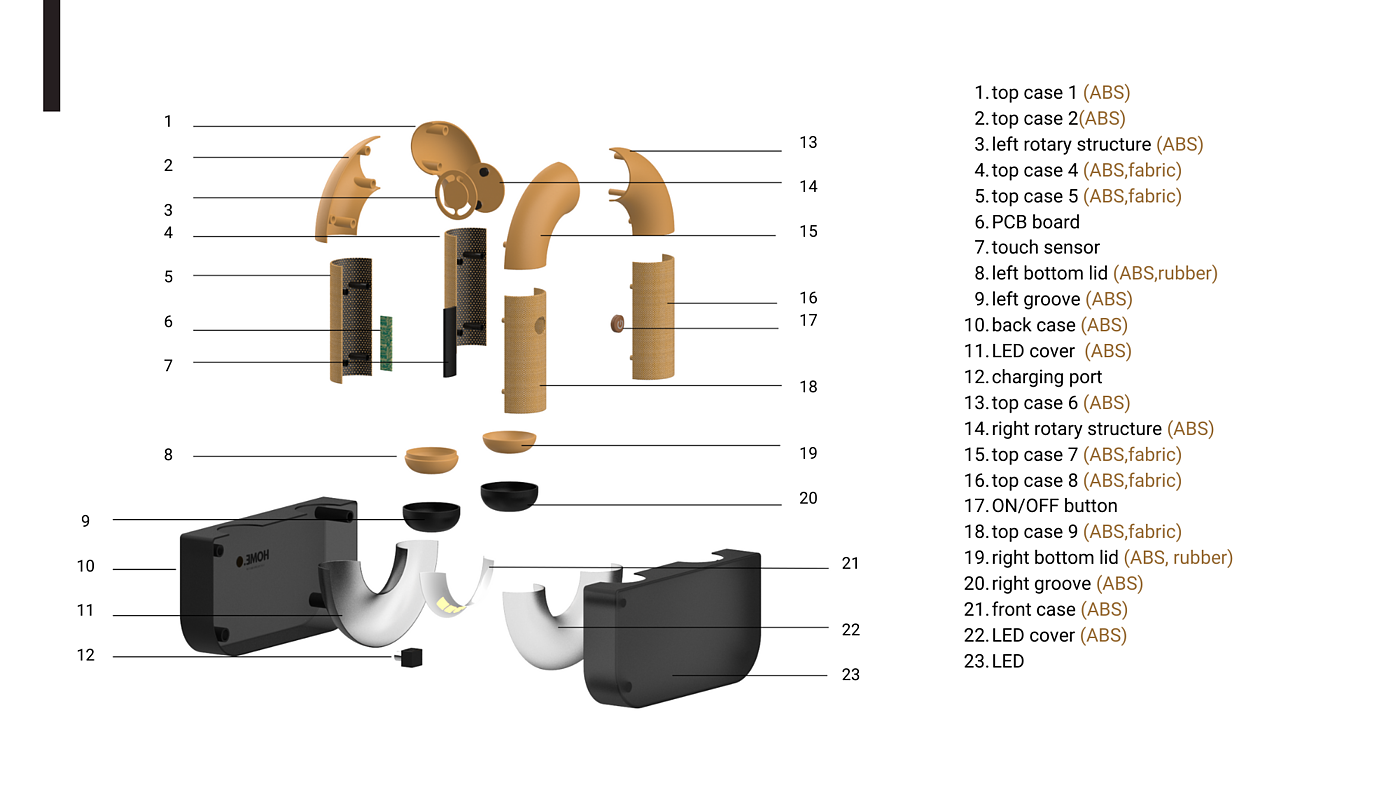 1
2
3
4
5
6
7
8
9
10
11
12

13
14
15
16
17
18
19
20
21
22
23

HOME.

1. top case 1 (ABS)
2. top case 2(ABS)
3. left rotary structure (ABS)
4. top case 4 (ABS,fabric)
5. top case 5 (ABS,fabric)
6. PCB board
7. touch sensor
8. left bottom lid (ABS,rubber)
9. left groove (ABS)
10. back case (ABS)
11. LED cover (ABS)
12. charging port
13. top case 6 (ABS)
14. right rotary structure (ABS)
15. top case 7 (ABS,fabric)
16. top case 8 (ABS,fabric)
17. ON/OFF button
18. top case 9 (ABS,fabric)
19. right bottom lid (ABS, rubber)
20. right groove (ABS)
21. front case (ABS)
22. LED cover (ABS)
23. LED