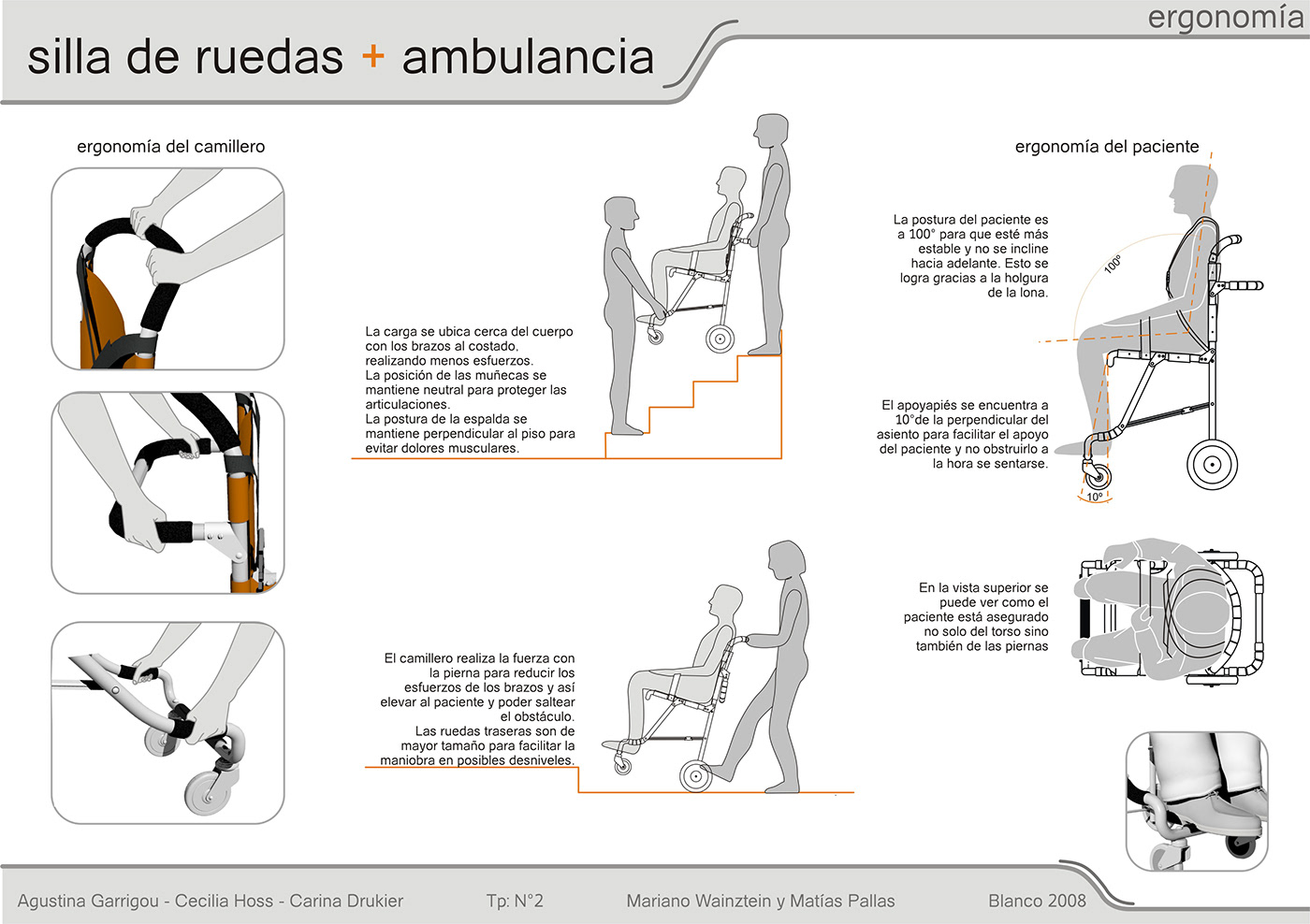 ergonomía

silla de ruedas + ambulancia

ergonomía del camillero

La carga se ubica cerca del cuerpo con los brazos al costado, realizando menos esfuerzos.
La posición de las muñecas se mantiene neutral para proteger las articulaciones.
La postura de la espalda se mantiene perpendicular al piso para evitar dolores musculares.

El camillero realiza la fuerza con la pierna para reducir los esfuerzos de los brazos y así elevar al paciente y poder saltear el obstáculo.
Las ruedas traseras son de mayor tamaño para facilitar la maniobra en posibles desniveles.

ergonomía del paciente

La postura del paciente es a 100° para que esté más estable y no se incline hacia adelante. Esto se logra gracias a la holgura de la lona.

100°

El apoyapiés se encuentra a 10°de la perpendicular del asiento para facilitar el apoyo del paciente y no obstruirlo a la hora se sentarse.

10°

En la vista superior se puede ver como el paciente está asegurado no solo del torso sino también de las piernas

Agustina Garrigou - Cecilia Hoss - Carina Drukier

Tp: N°2

Mariano Wainztein y Matías Pallas

Blanco 2008