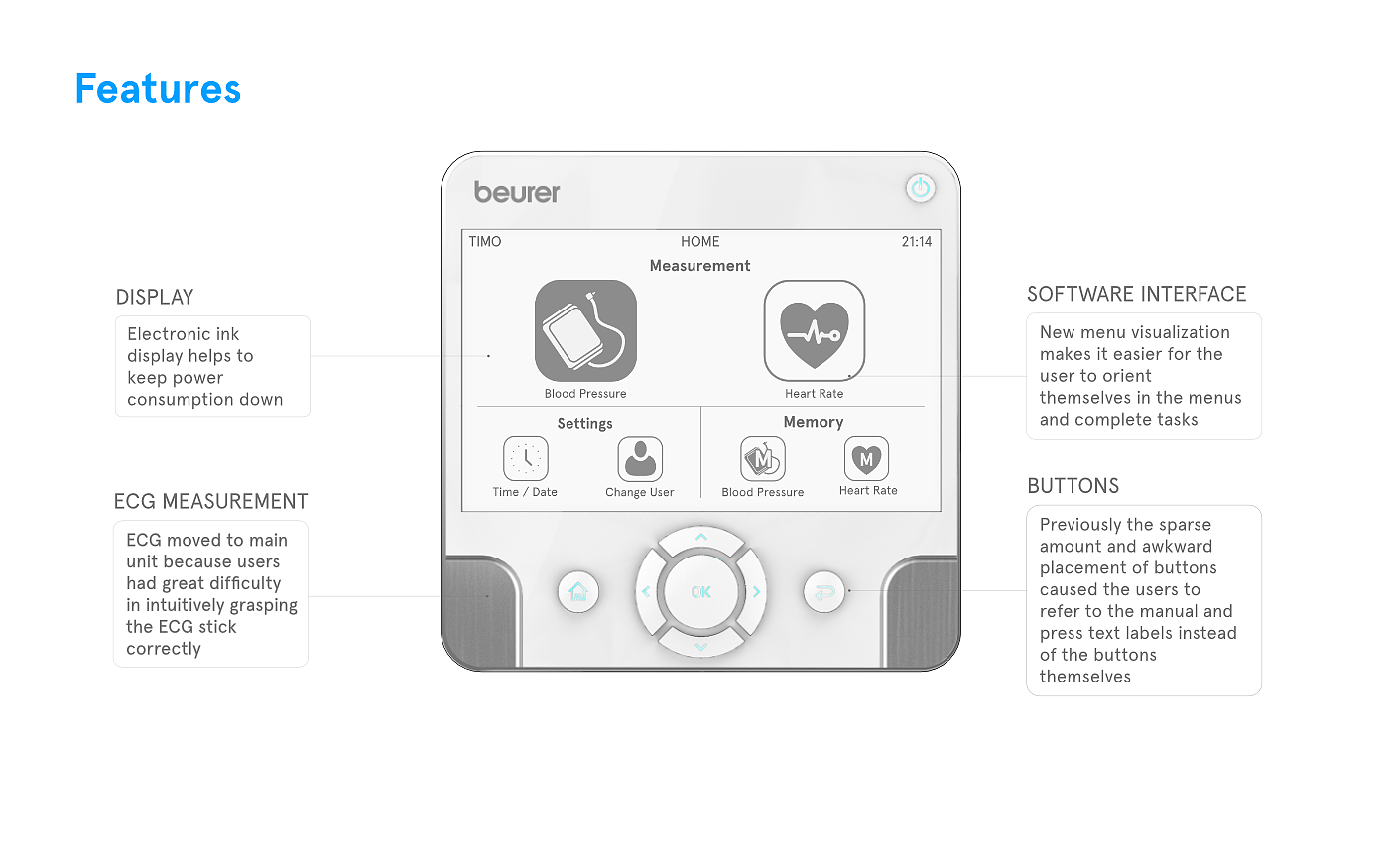 Features

DISPLAY

Electronic ink display helps to keep power consumption down

ECG MEASUREMENT

ECG moved to main unit because users had great difficulty in intuitively grasping the ECG stick correctly

beurer

TIMO HOME 21:14

Measurement

Blood Pressure

Heart Rate

Settings

Time / Date

Change User

Memory

M

Blood Pressure

M

Heart Rate

OK

SOFTWARE INTERFACE

New menu visualization makes it easier for the user to orient themselves in the menus and complete tasks

BUTTONS

Previously the sparse amount and awkward placement of buttons caused the users to refer to the manual and press text labels instead of the buttons themselves