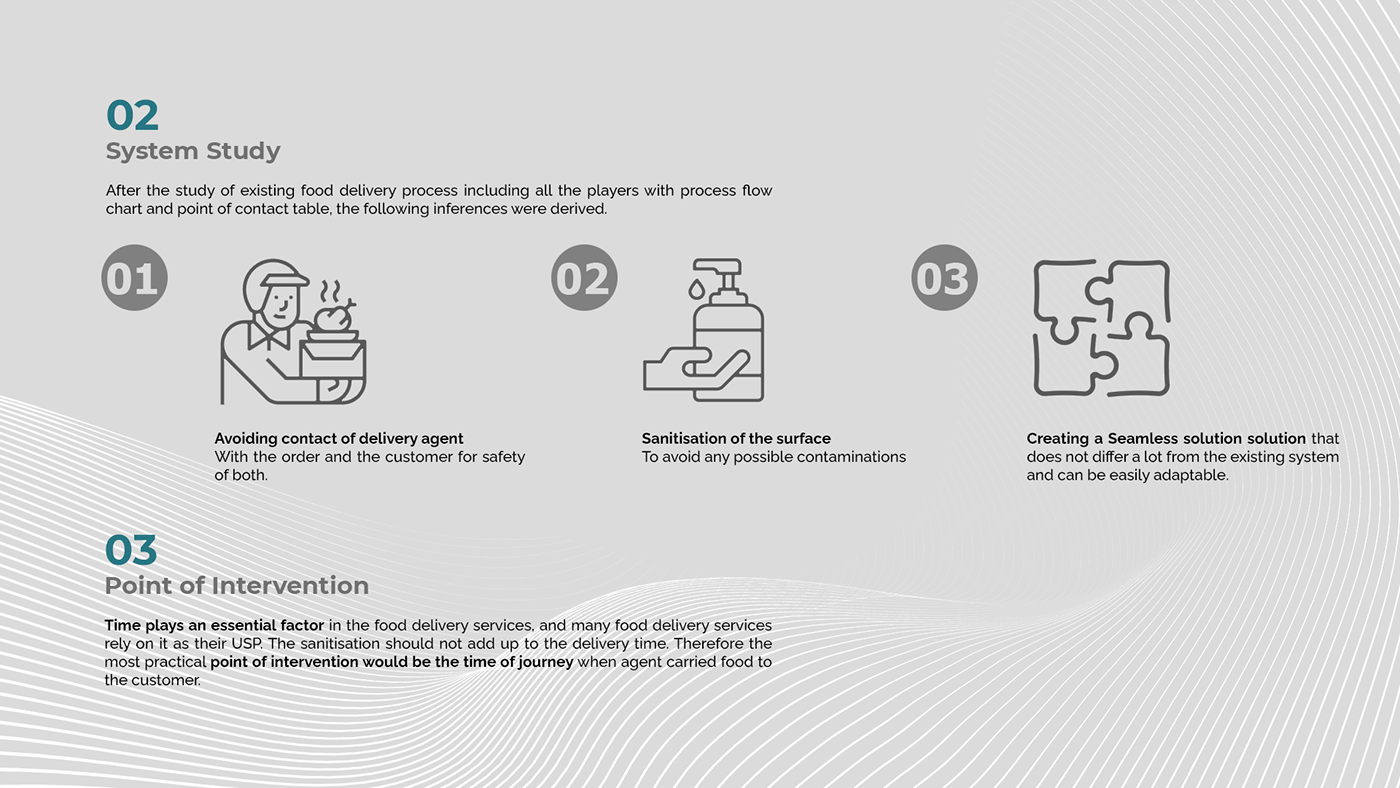 02
System Study

After the study of existing food delivery process including all the players with process flow chart and point of contact table, the following inferences were derived.

01

Avoiding contact of delivery agent
With the order and the customer for safety of both.

02

Sanitisation of the surface
To avoid any possible contaminations

03

Creating a Seamless solution solution that does not differ a lot from the existing system and can be easily adaptable.

03
Point of Intervention

Time plays an essential factor in the food delivery services, and many food delivery services rely on it as their USP. The sanitisation should not add up to the delivery time. Therefore the most practical point of intervention would be the time of journey when agent carried food to the customer.