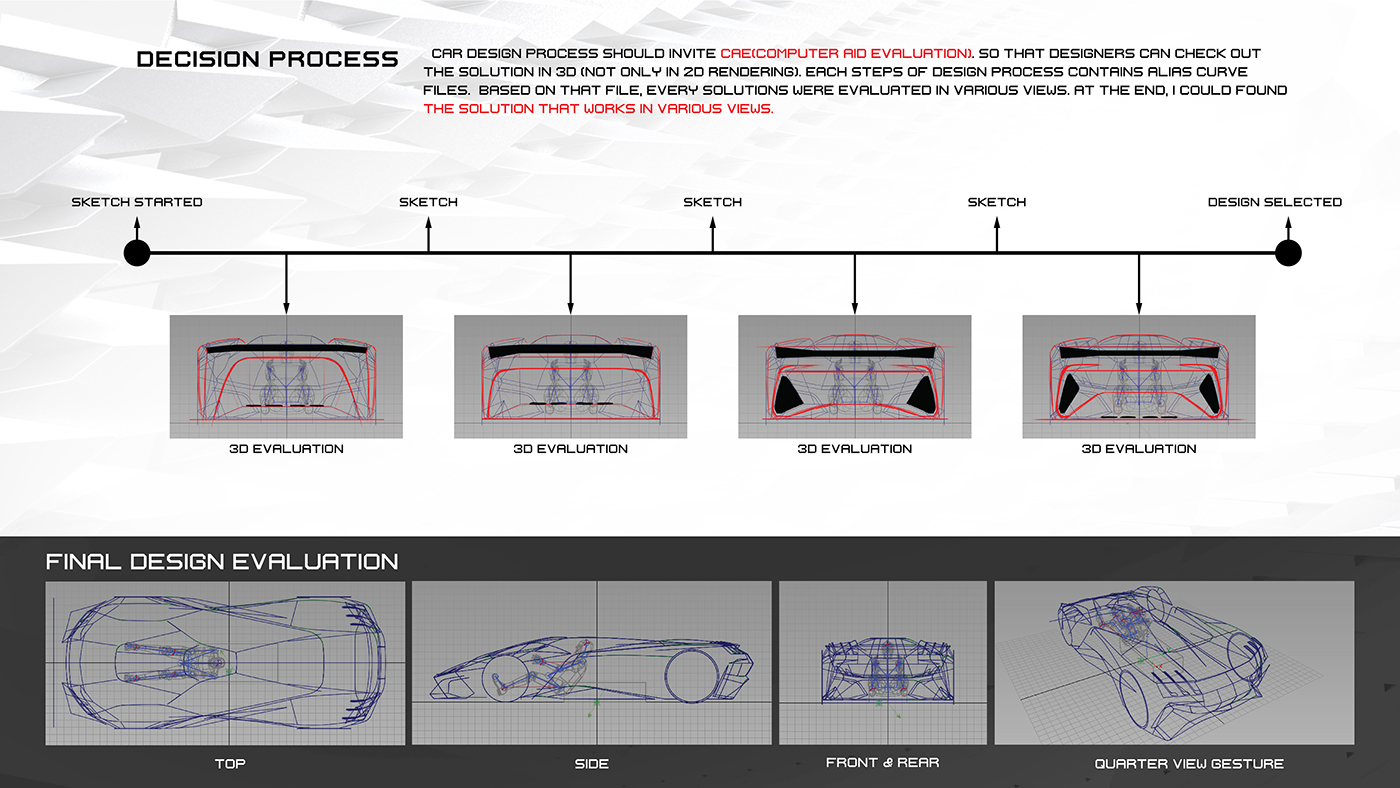 DECISION PROCESS

CAR DESIGN PROCESS SHOULD INVITE CAE(COMPUTER AID EVALUATION). SO THAT DESIGNERS CAN CHECK OUT THE SOLUTION IN 3D (NOT ONLY IN 2D RENDERING). EACH STEPS OF DESIGN PROCESS CONTAINS ALIAS CURVE FILES. BASED ON THAT FILE, EVERY SOLUTIONS WERE EVALUATED IN VARIOUS VIEWS. AT THE END, I COULD FOUND THE SOLUTION THAT WORKS IN VARIOUS VIEWS.

SKETCH STARTED

SKETCH

SKETCH

SKETCH

DESIGN SELECTED

3D EVALUATION

3D EVALUATION

3D EVALUATION

3D EVALUATION

FINAL DESIGN EVALUATION

TOP

SIDE

FRONT & REAR

QUARTER VIEW GESTURE