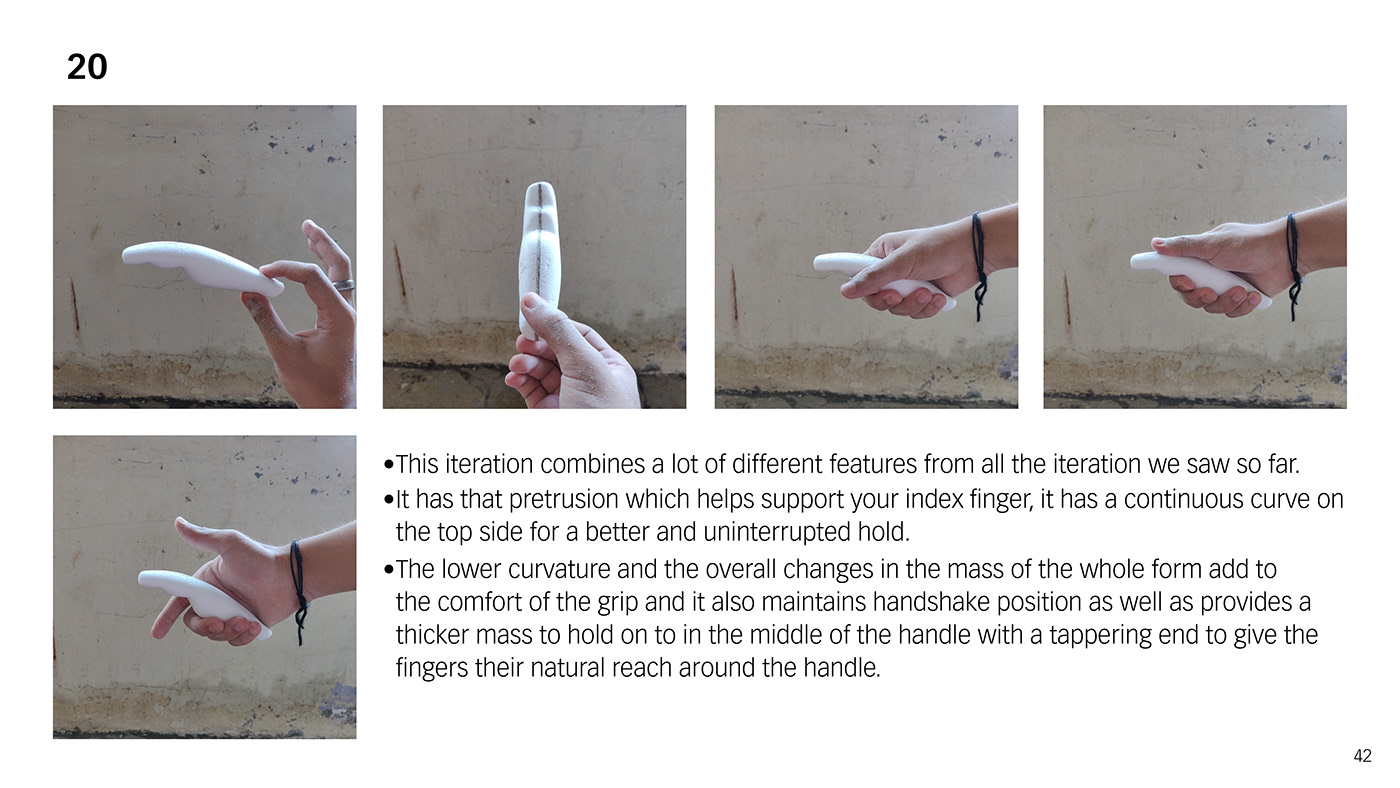 20

•This iteration combines a lot of different features from all the iteration we saw so far.

•It has that pretrusion which helps support your index finger, it has a continuous curve on the top side for a better and uninterrupted hold.

•The lower curvature and the overall changes in the mass of the whole form add to the comfort of the grip and it also maintains handshake position as well as provides a thicker mass to hold on to in the middle of the handle with a tappering end to give the fingers their natural reach around the handle.

42