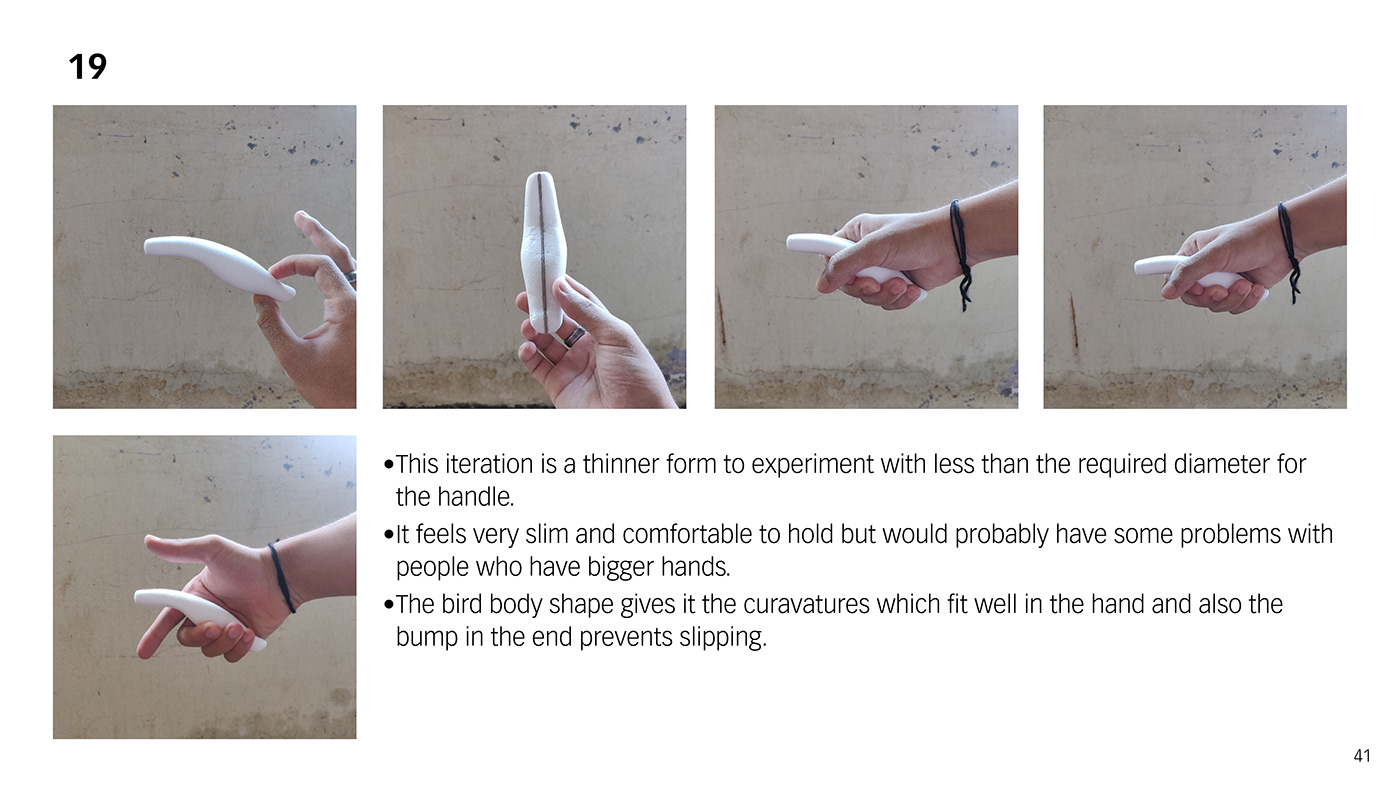 19

•This iteration is a thinner form to experiment with less than the required diameter for the handle.
•It feels very slim and comfortable to hold but would probably have some problems with people who have bigger hands.
•The bird body shape gives it the curavatures which fit well in the hand and also the bump in the end prevents slipping.

41