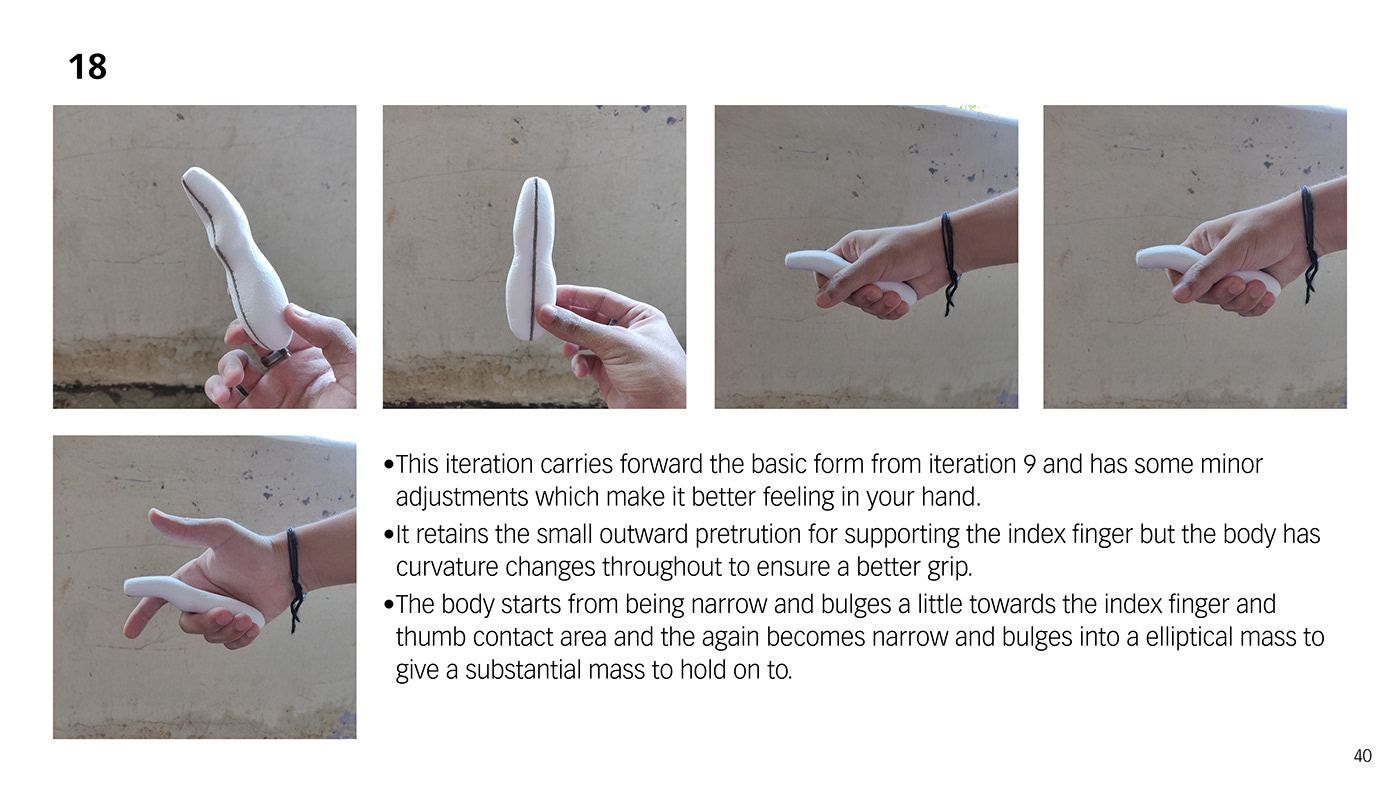 18

•This iteration carries forward the basic form from iteration 9 and has some minor adjustments which make it better feeling in your hand.
•It retains the small outward pretrution for supporting the index finger but the body has curvature changes throughout to ensure a better grip.
•The body starts from being narrow and bulges a little towards the index finger and thumb contact area and the again becomes narrow and bulges into a elliptical mass to give a substantial mass to hold on to.

40