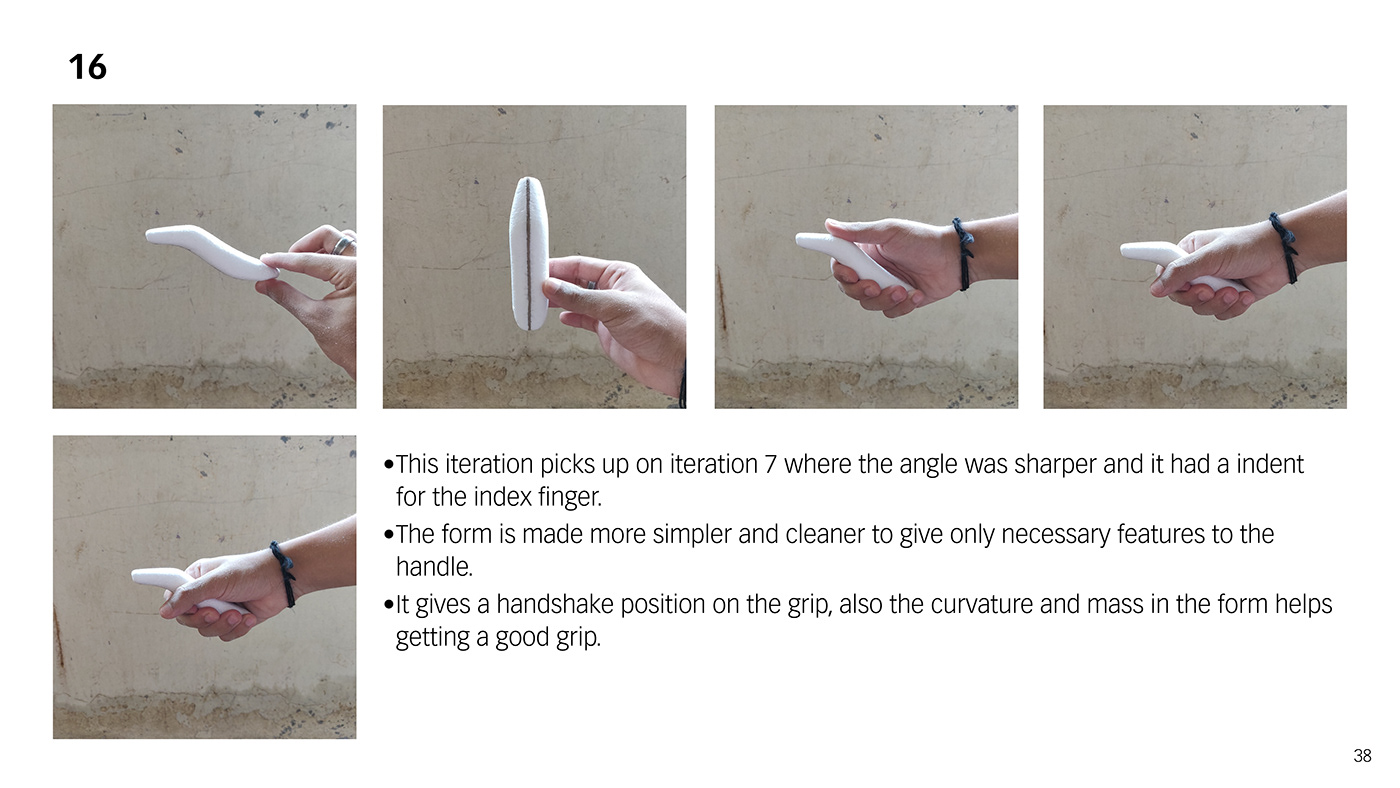 16

•This iteration picks up on iteration 7 where the angle was sharper and it had a indent for the index finger.

•The form is made more simpler and cleaner to give only necessary features to the handle.

•It gives a handshake position on the grip, also the curvature and mass in the form helps getting a good grip.

38