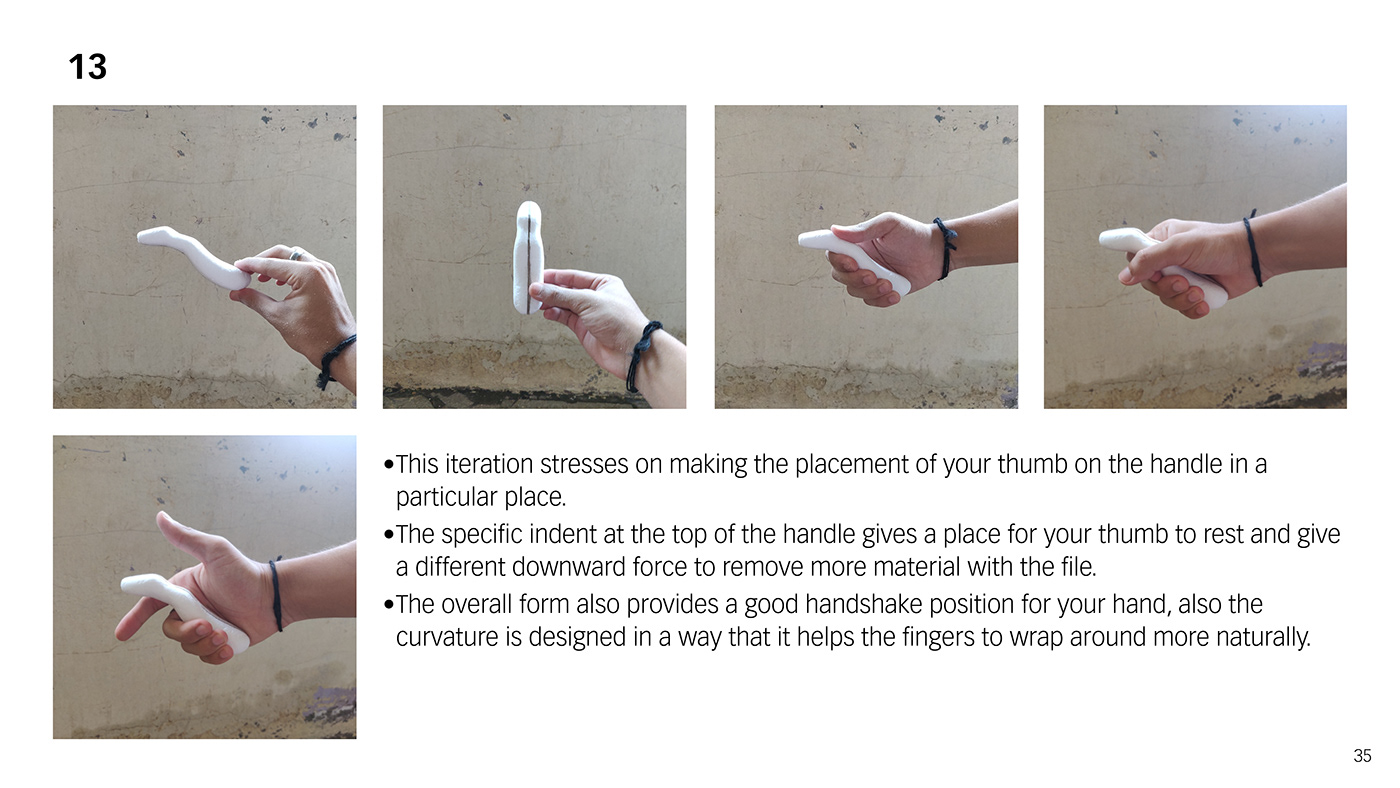 13

•This iteration stresses on making the placement of your thumb on the handle in a particular place.
•The specific indent at the top of the handle gives a place for your thumb to rest and give a different downward force to remove more material with the file.
•The overall form also provides a good handshake position for your hand, also the curvature is designed in a way that it helps the fingers to wrap around more naturally.

35