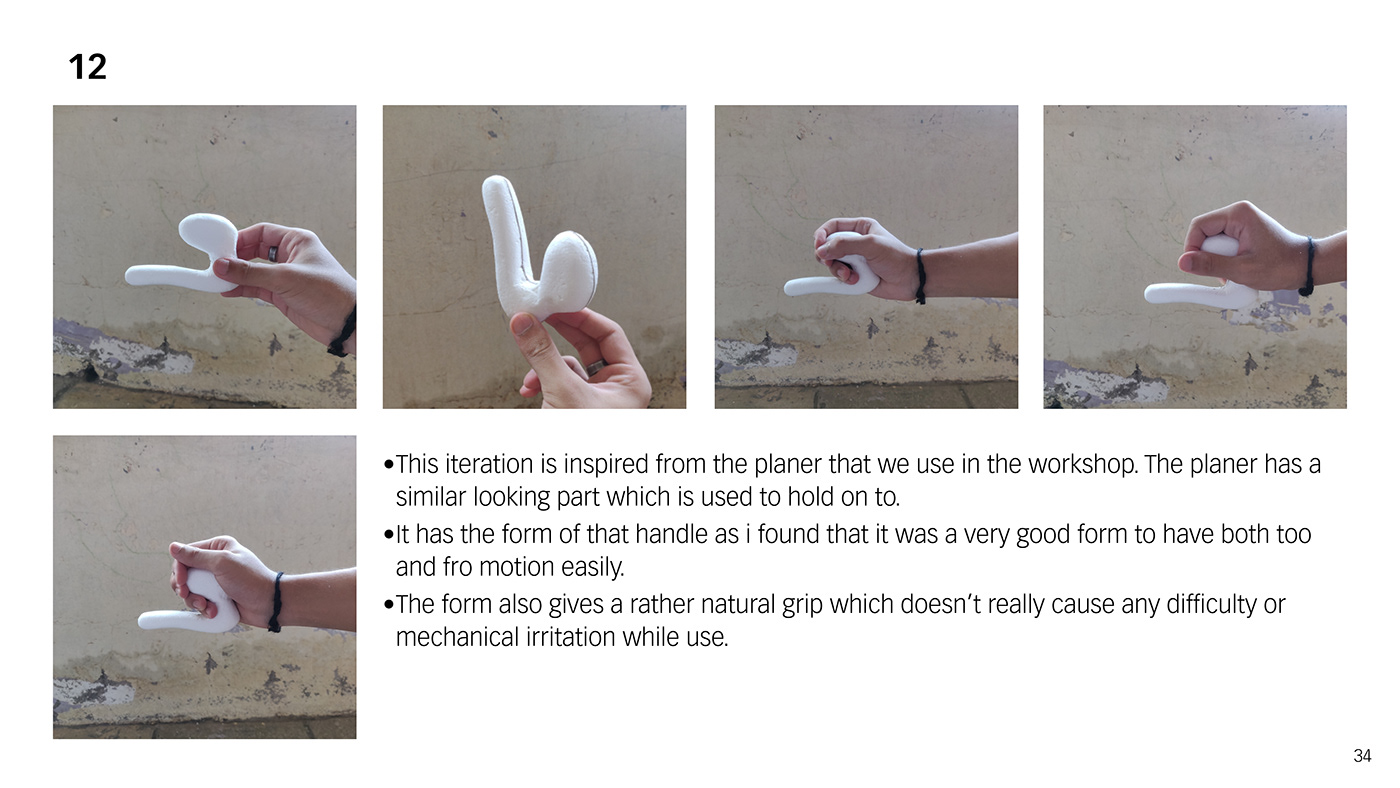 12

•This iteration is inspired from the planer that we use in the workshop. The planer has a similar looking part which is used to hold on to.

•It has the form of that handle as i found that it was a very good form to have both too and fro motion easily.

•The form also gives a rather natural grip which doesn't really cause any difficulty or mechanical irritation while use.

34