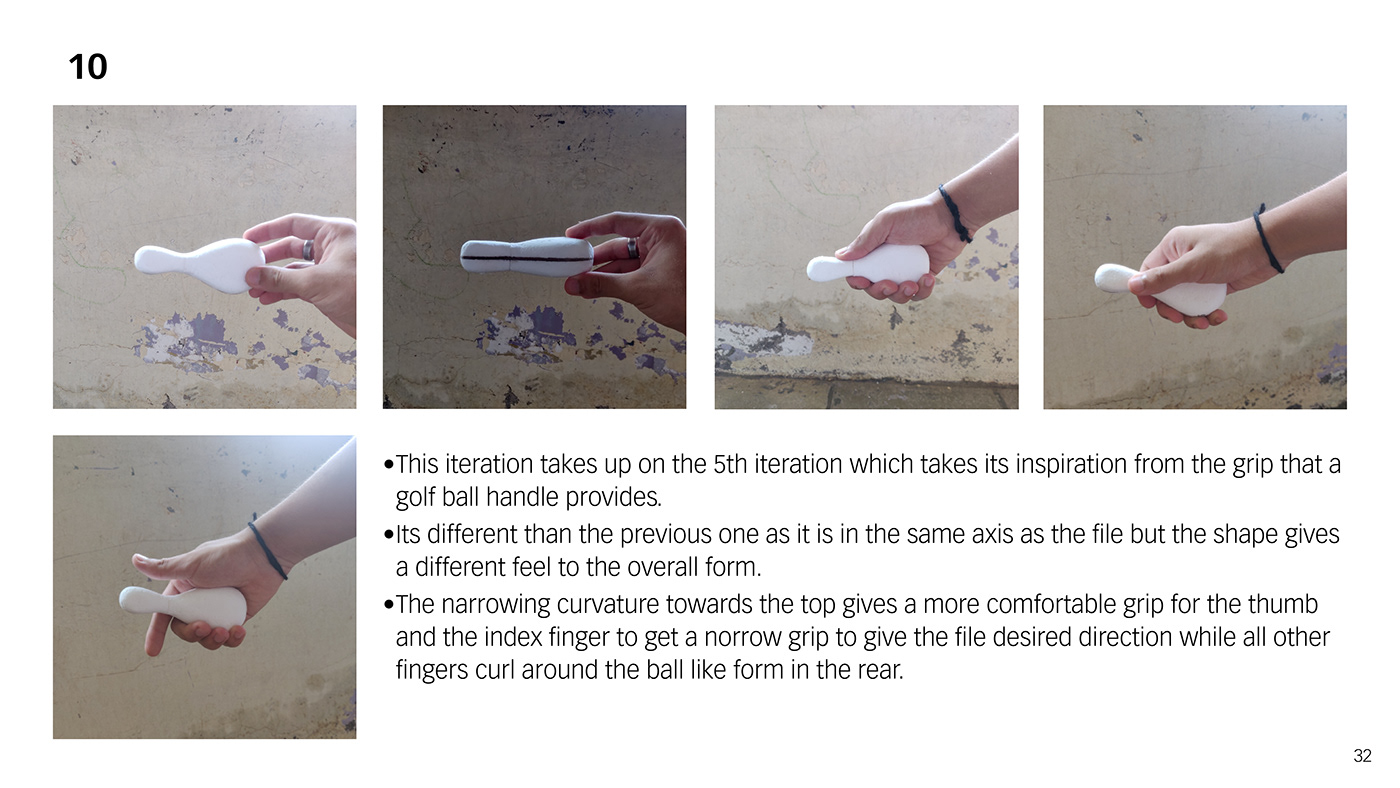 10

•This iteration takes up on the 5th iteration which takes its inspiration from the grip that a golf ball handle provides.
•Its different than the previous one as it is in the same axis as the file but the shape gives a different feel to the overall form.
•The narrowing curvature towards the top gives a more comfortable grip for the thumb and the index finger to get a norrow grip to give the file desired direction while all other fingers curl around the ball like form in the rear.

32