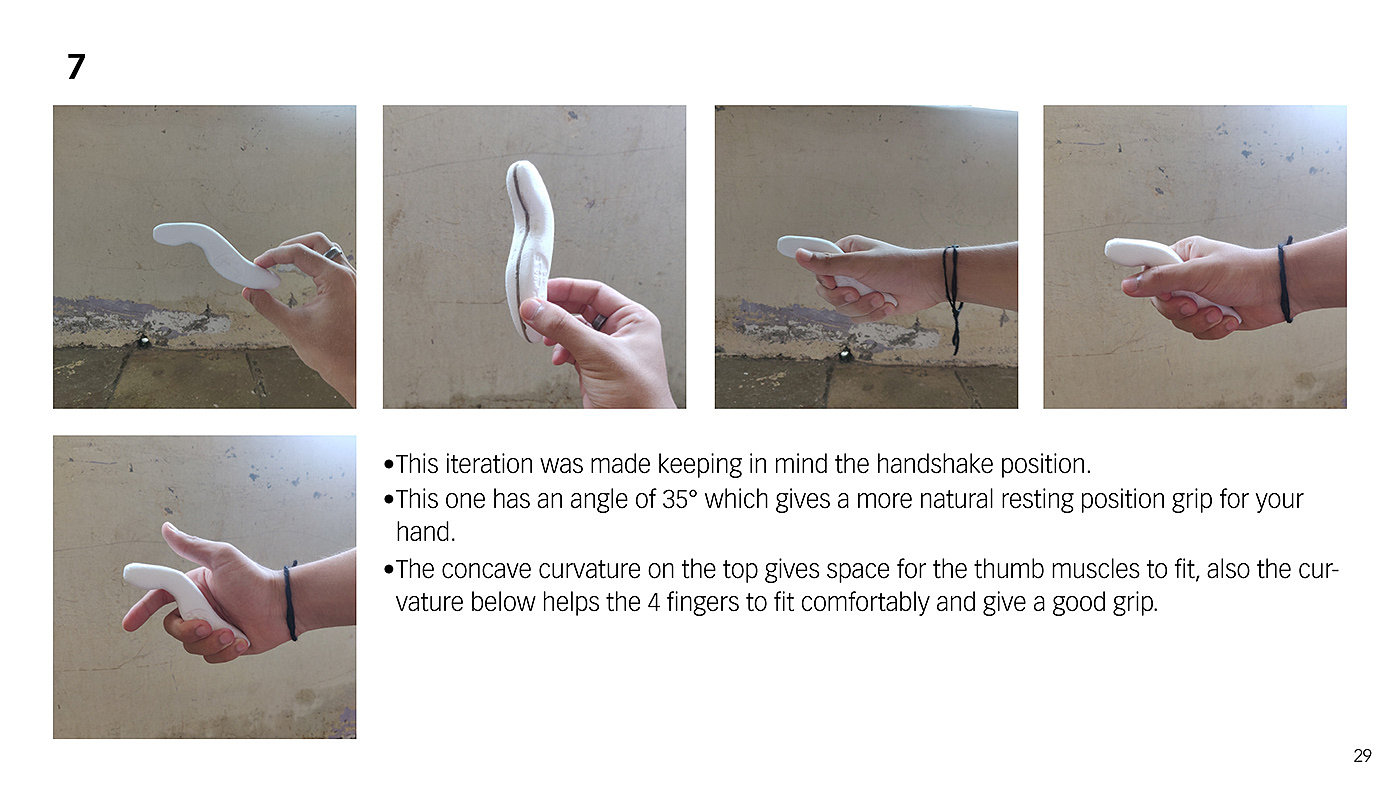 7

•This iteration was made keeping in mind the handshake position.

•This one has an angle of 35° which gives a more natural resting position grip for your hand.

•The concave curvature on the top gives space for the thumb muscles to fit, also the curvature below helps the 4 fingers to fit comfortably and give a good grip.

29