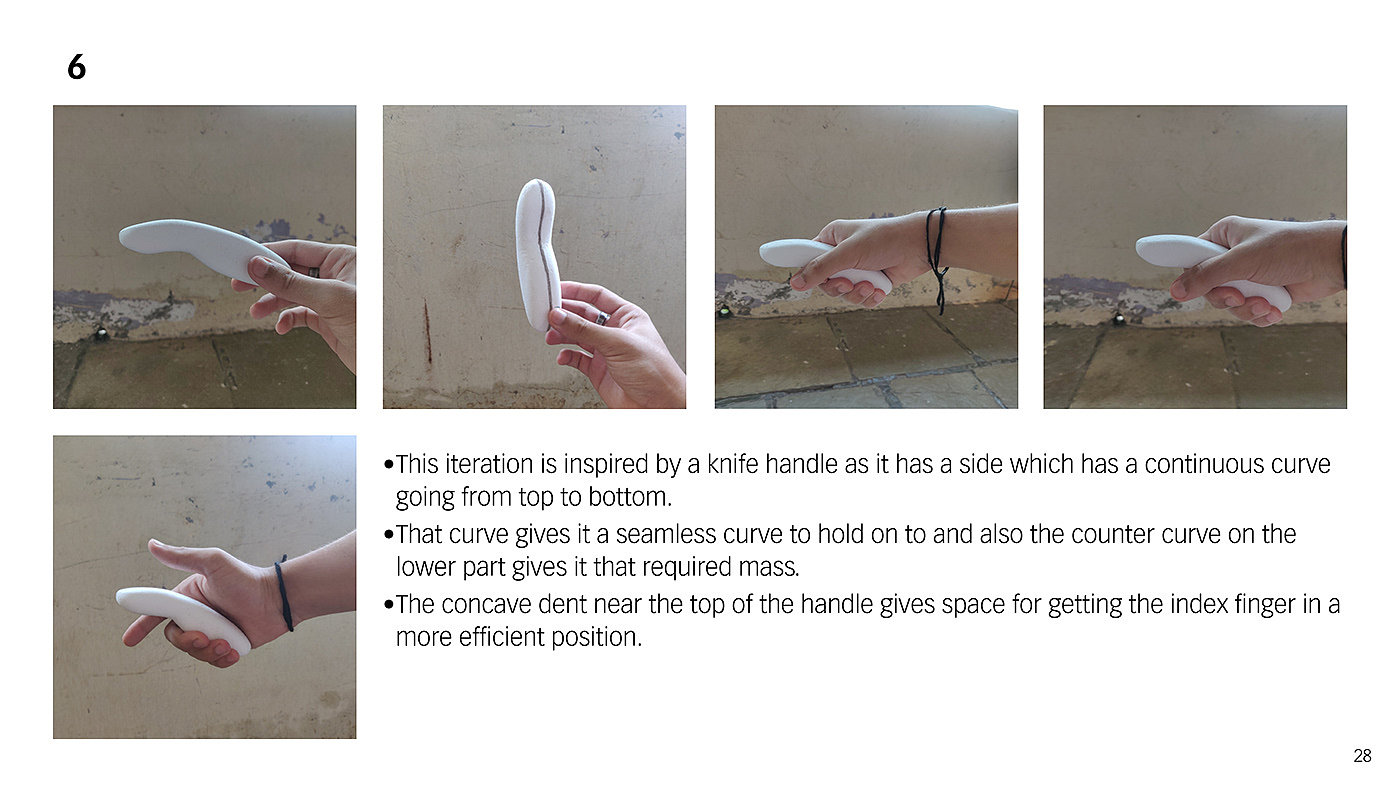 6

•This iteration is inspired by a knife handle as it has a side which has a continuous curve going from top to bottom.
•That curve gives it a seamless curve to hold on to and also the counter curve on the lower part gives it that required mass.
•The concave dent near the top of the handle gives space for getting the index finger in a more efficient position.

28