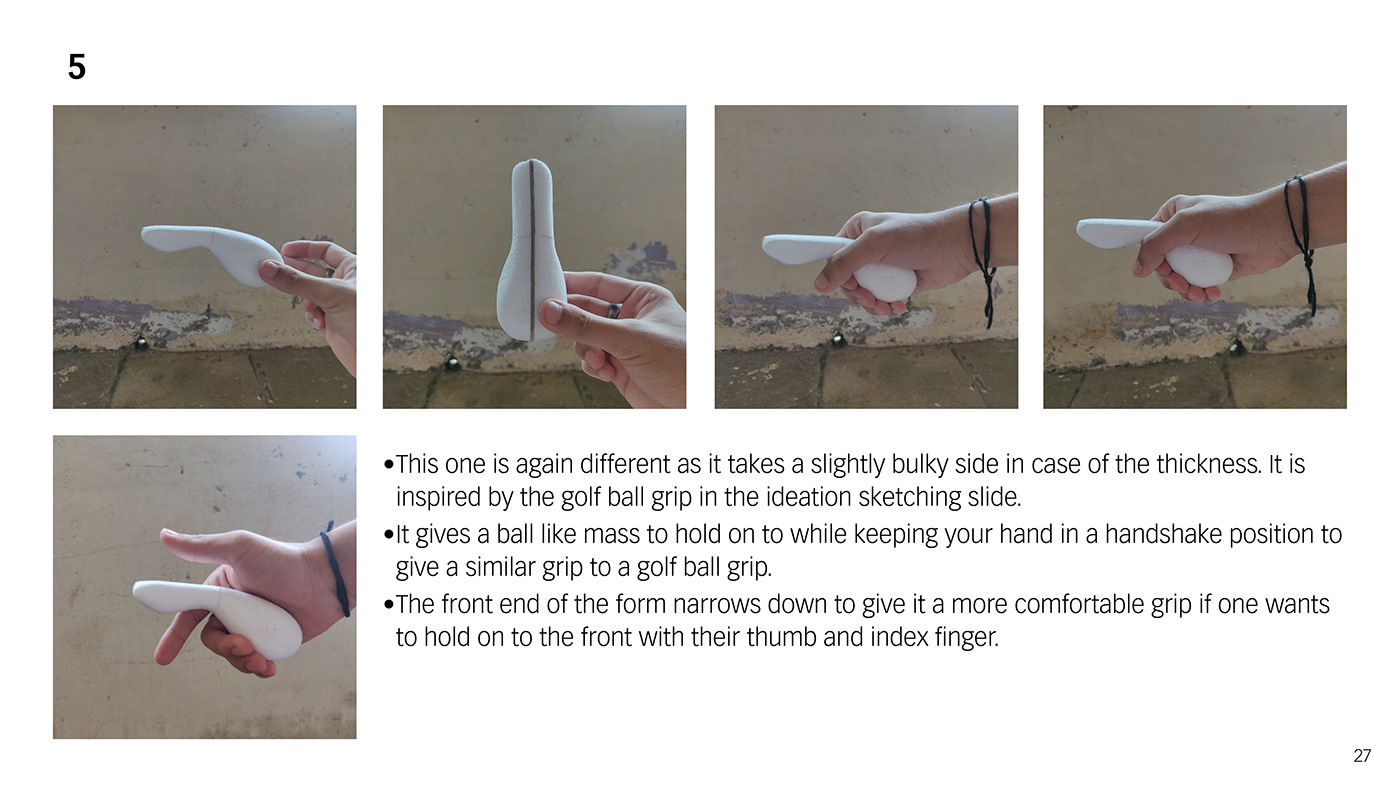 5

•This one is again different as it takes a slightly bulky side in case of the thickness. It is inspired by the golf ball grip in the ideation sketching slide.
•It gives a ball like mass to hold on to while keeping your hand in a handshake position to give a similar grip to a golf ball grip.
•The front end of the form narrows down to give it a more comfortable grip if one wants to hold on to the front with their thumb and index finger.

27