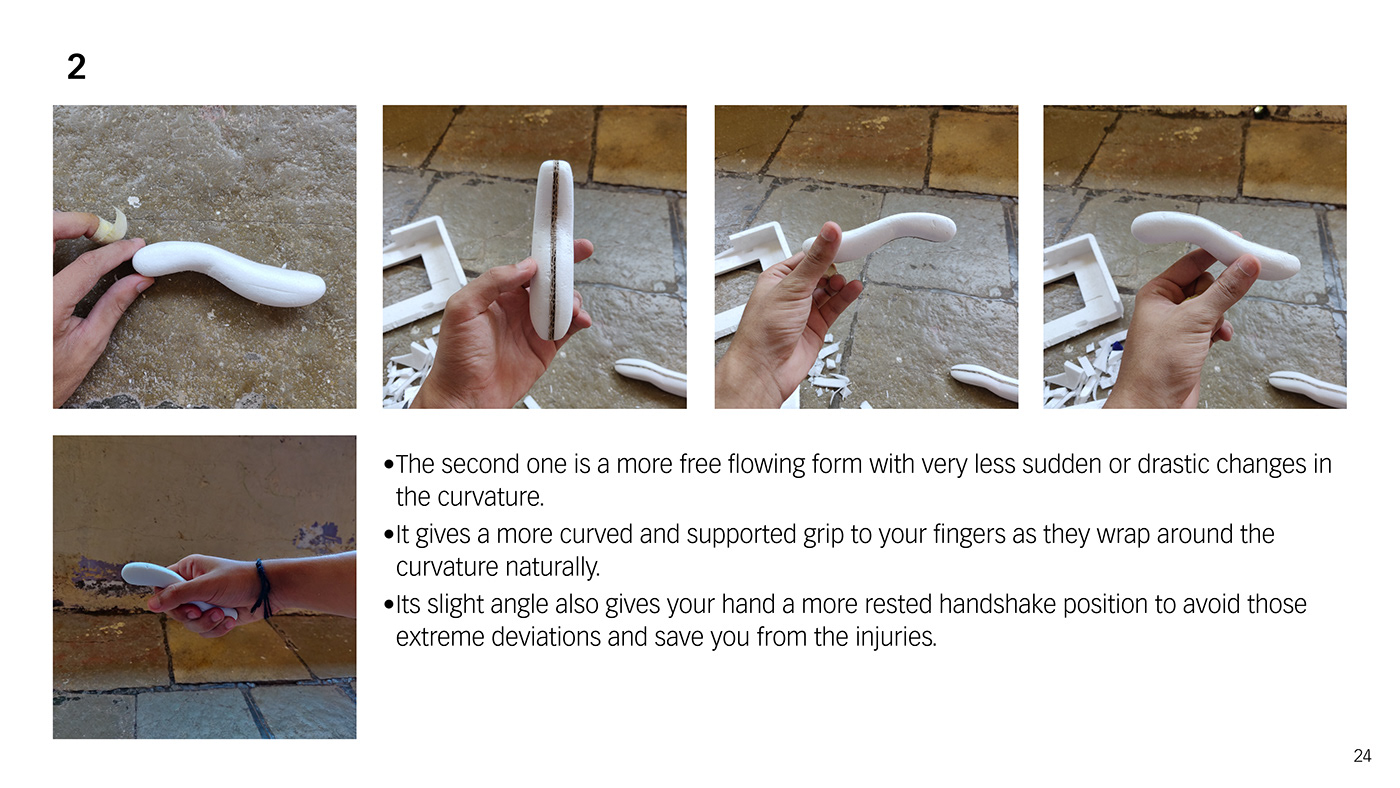 2

•The second one is a more free flowing form with very less sudden or drastic changes in the curvature.

•It gives a more curved and supported grip to your fingers as they wrap around the curvature naturally.

•Its slight angle also gives your hand a more rested handshake position to avoid those extreme deviations and save you from the injuries.

24