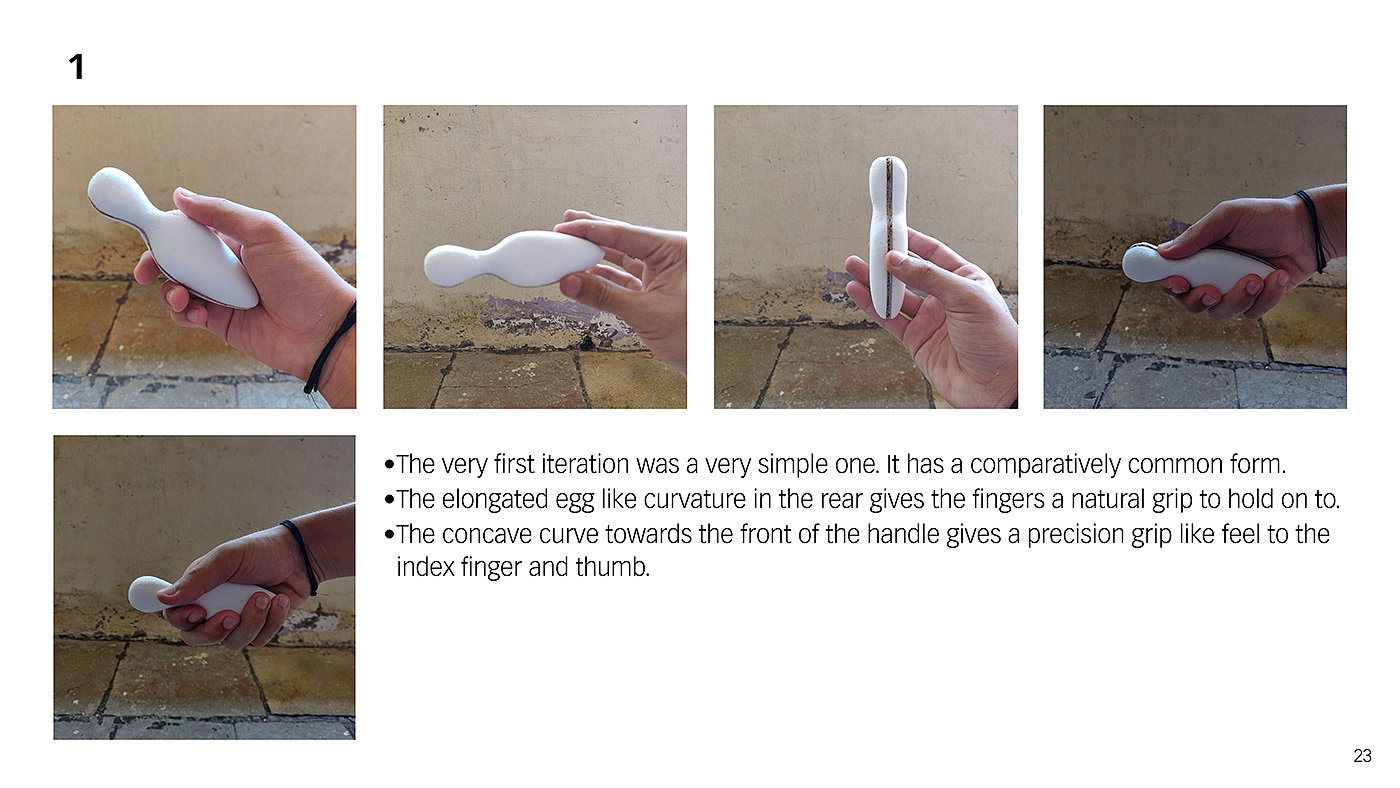 1

•The very first iteration was a very simple one. It has a comparatively common form.
•The elongated egg like curvature in the rear gives the fingers a natural grip to hold on to.
•The concave curve towards the front of the handle gives a precision grip like feel to the index finger and thumb.

23