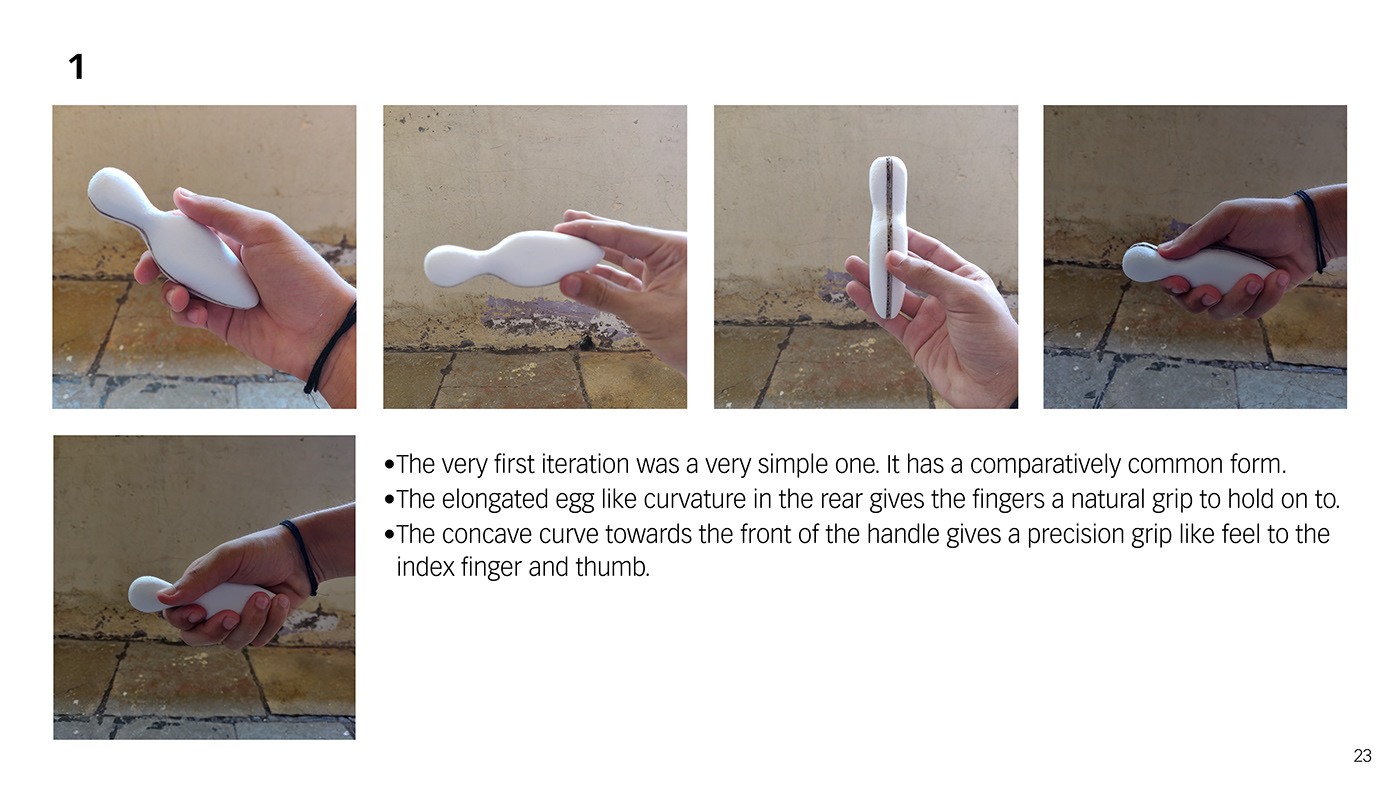 1

•The very first iteration was a very simple one. It has a comparatively common form.
•The elongated egg like curvature in the rear gives the fingers a natural grip to hold on to.
•The concave curve towards the front of the handle gives a precision grip like feel to the index finger and thumb.

23