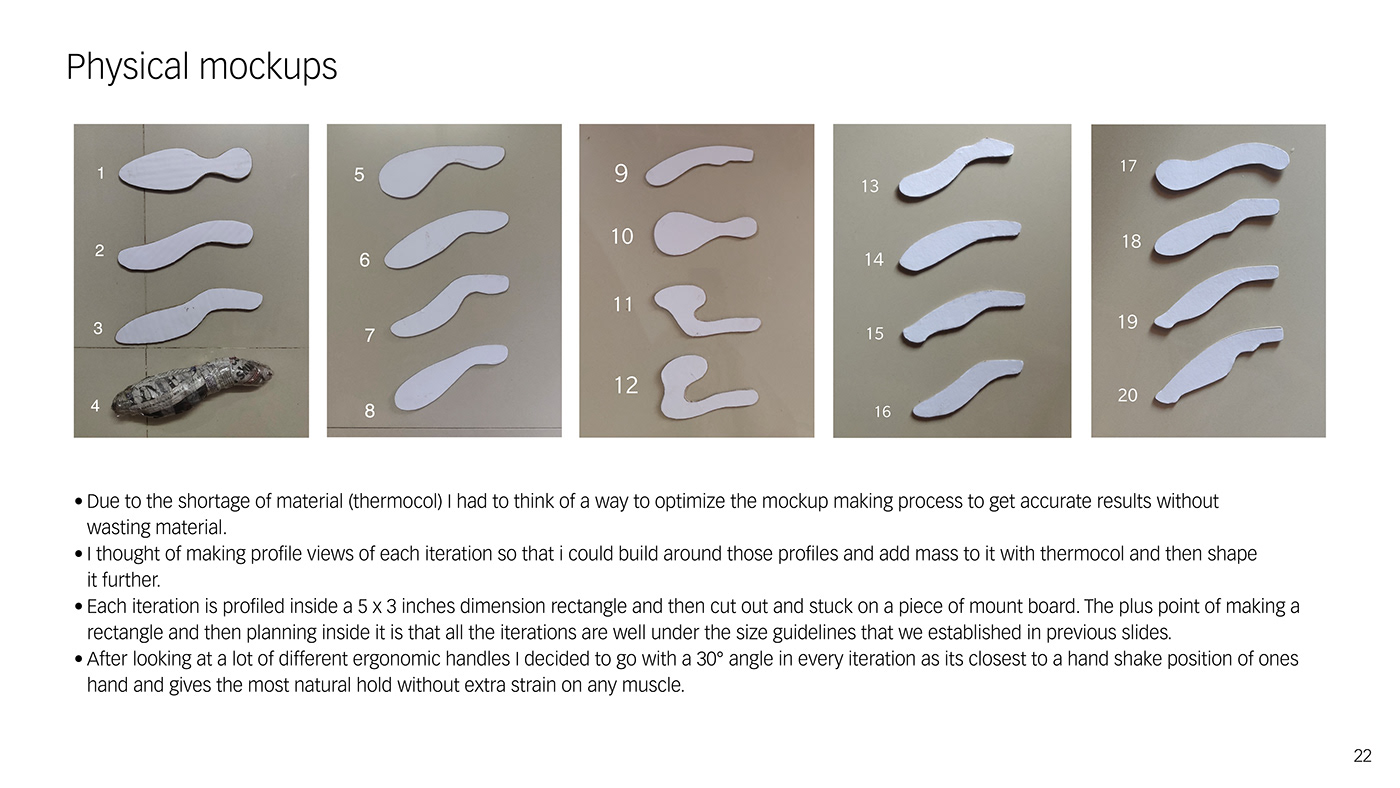 Physical mockups

1
2
3
4

5
6
7
8

9
10
11
12

13
14
15
16

17
18
19
20

• Due to the shortage of material (thermocol) I had to think of a way to optimize the mockup making process to get accurate results without wasting material.
• I thought of making profile views of each iteration so that i could build around those profiles and add mass to it with thermocol and then shape it further.
• Each iteration is profiled inside a 5 x 3 inches dimension rectangle and then cut out and stuck on a piece of mount board. The plus point of making a rectangle and then planning inside it is that all the iterations are well under the size guidelines that we established in previous slides.
• After looking at a lot of different ergonomic handles I decided to go with a 30° angle in every iteration as its closest to a hand shake position of ones hand and gives the most natural hold without extra strain on any muscle.

22