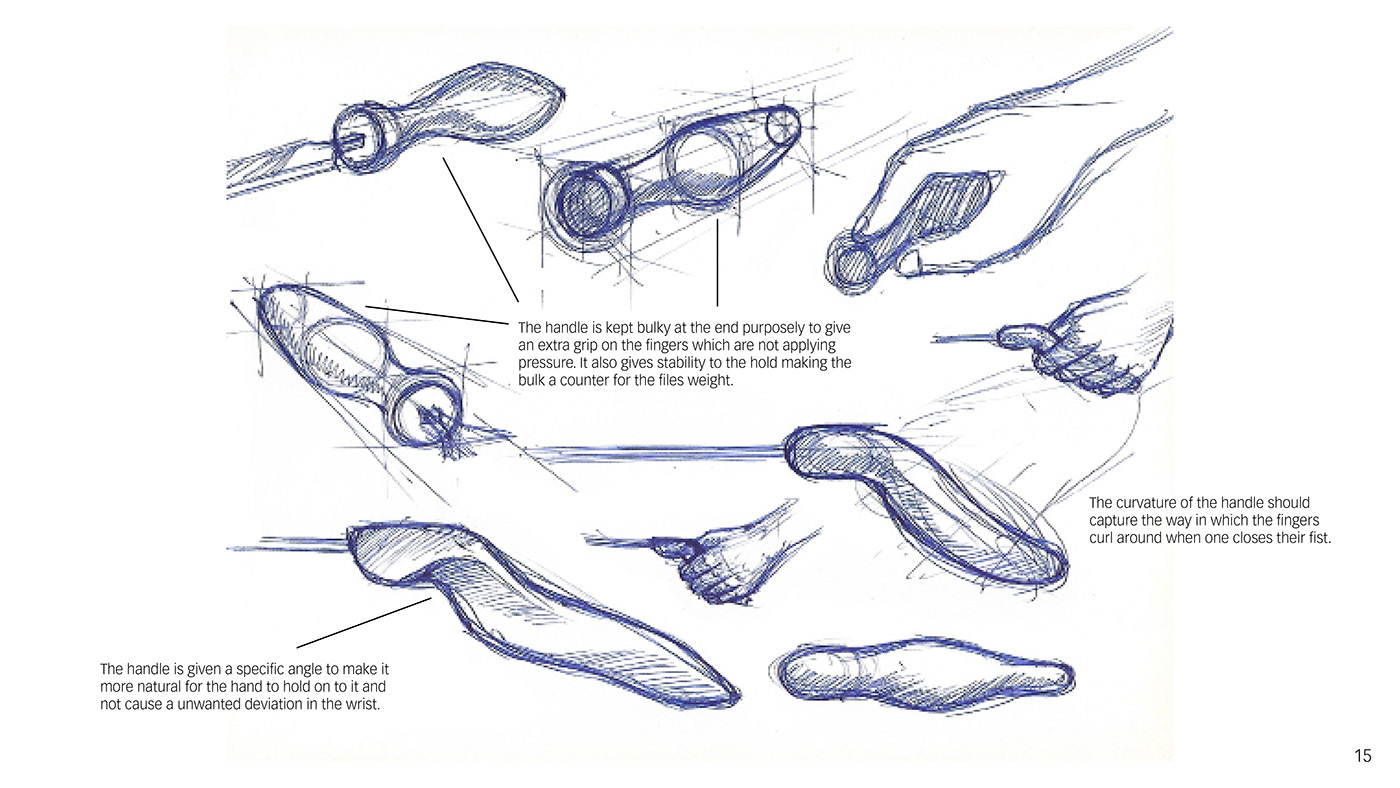 The handle is kept bulky at the end purposely to give an extra grip on the fingers which are not applying pressure. It also gives stability to the hold making the bulk a counter for the files weight.

The curvature of the handle should capture the way in which the fingers curl around when one closes their fist.

The handle is given a specific angle to make it more natural for the hand to hold on to it and not cause a unwanted deviation in the wrist.

15