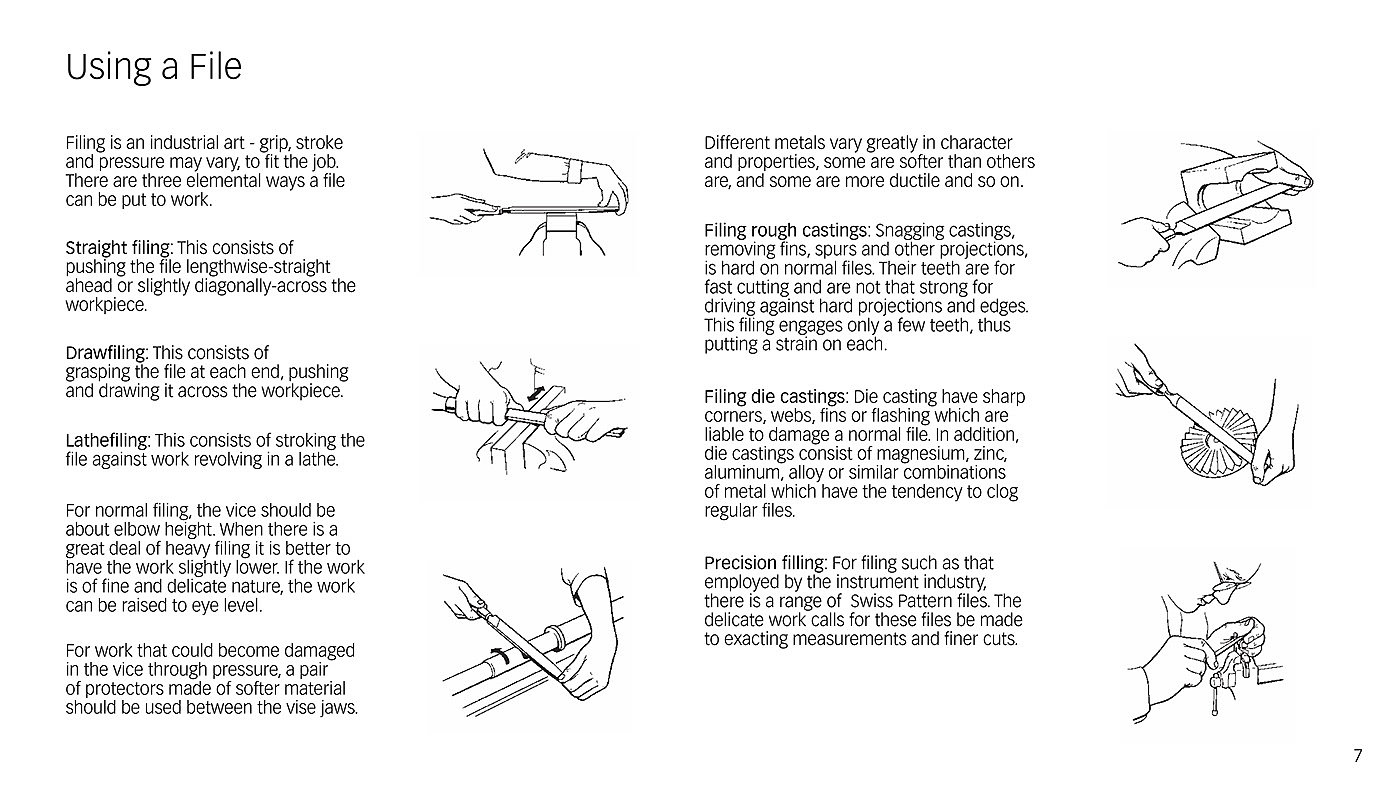 Using a File

Filing is an industrial art - grip, stroke and pressure may vary, to fit the job. There are three elemental ways a file can be put to work.

Straight filing: This consists of pushing the file lengthwise-straight ahead or slightly diagonally-across the workpiece.

Drawfiling: This consists of grasping the file at each end, pushing and drawing it across the workpiece.

Lathefiling: This consists of stroking the file against work revolving in a lathe.

For normal filing, the vice should be about elbow height. When there is a great deal of heavy filing it is better to have the work slightly lower. If the work is of fine and delicate nature, the work can be raised to eye level.

For work that could become damaged in the vice through pressure, a pair of protectors made of softer material should be used between the vise jaws.

Different metals vary greatly in character and properties, some are softer than others are, and some are more ductile and so on.

Filing rough castings: Snagging castings, removing fins, spurs and other projections, is hard on normal files. Their teeth are for fast cutting and are not that strong for driving against hard projections and edges. This filing engages only a few teeth, thus putting a strain on each.

Filing die castings: Die casting have sharp corners, webs, fins or flashing which are liable to damage a normal file. In addition, die castings consist of magnesium, zinc, aluminum, alloy or similar combinations of metal which have the tendency to clog regular files.

Precision filling: For filing such as that employed by the instrument industry, there is a range of Swiss Pattern files. The delicate work calls for these files be made to exacting measurements and finer cuts.

7