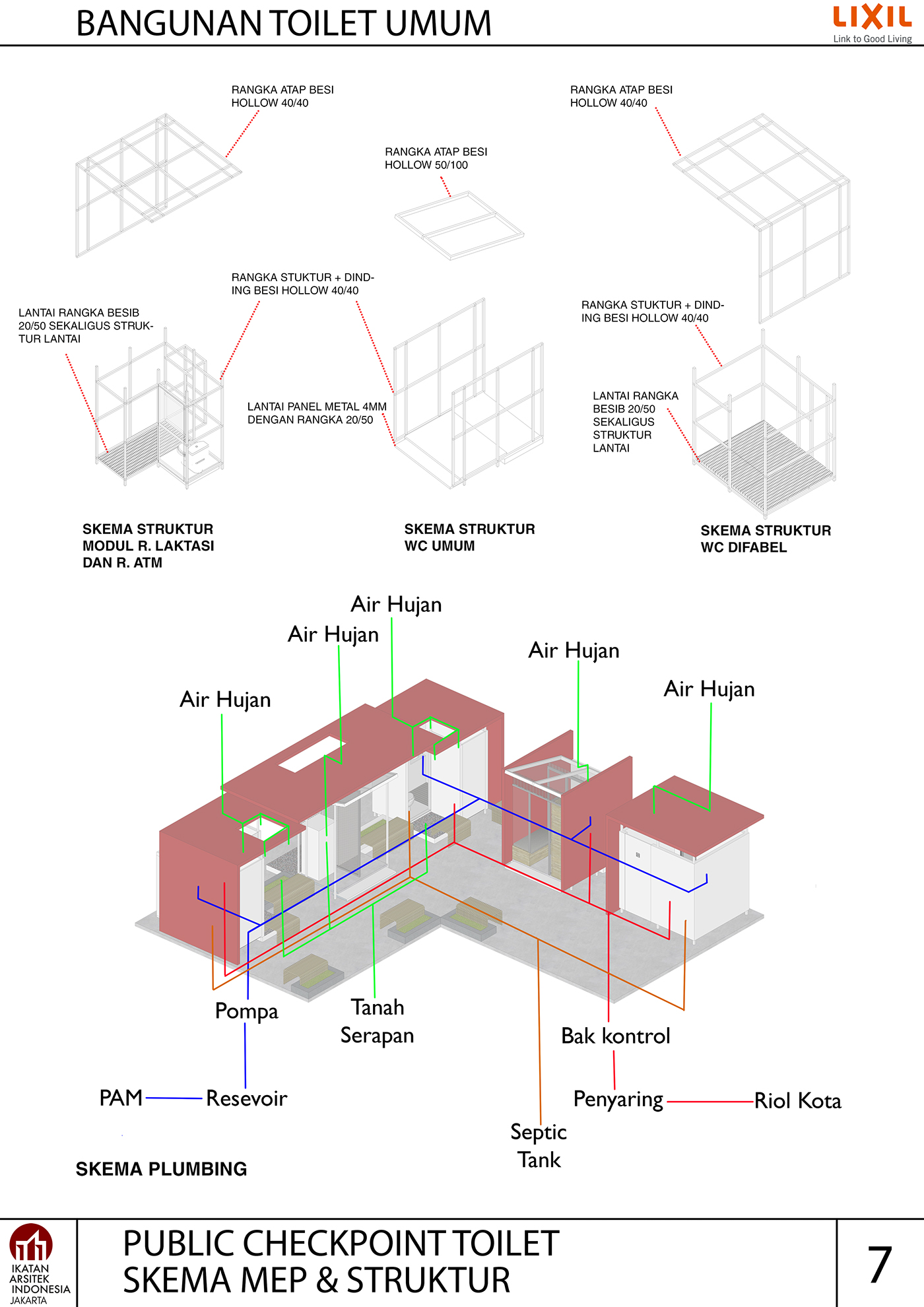 BANGUNAN TOILET UMUM

LIXIL
Link to Good Living

RANGKA ATAP BESI HOLLOW 40/40

RANGKA ATAP BESI HOLLOW 50/100

RANGKA ATAP BESI HOLLOW 40/40

RANGKA STUKTUR + DINDING BESI HOLLOW 40/40

LANTAI RANGKA BESIB 20/50 SEKALIGUS STRUKTUR LANTAI

LANTAI PANEL METAL 4MM DENGAN RANGKA 20/50

RANGKA STUKTUR + DINDING BESI HOLLOW 40/40

LANTAI RANGKA BESIB 20/50 SEKALIGUS STRUKTUR LANTAI

SKEMA STRUKTUR MODUL R. LAKTASI DAN R. ATM

SKEMA STRUKTUR WC UMUM

SKEMA STRUKTUR WC DIFABEL

Air Hujan

Air Hujan

Air Hujan

Air Hujan

Air Hujan

Pompa

Tanah Serapan

Bak kontrol

PAM

Resevoir

Penyaring

Riol Kota

Septic Tank

SKEMA PLUMBING

IKATAN ARSITEK INDONESIA JAKARTA

PUBLIC CHECKPOINT TOILET
SKEMA MEP & STRUKTUR

7