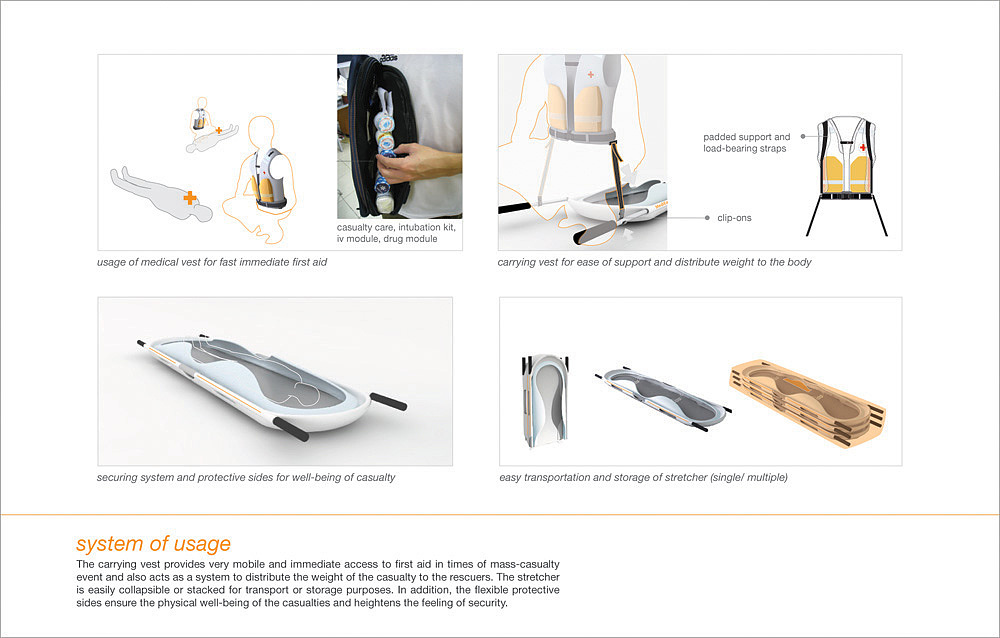 casualty care, intubation kit, iv module, drug module

usage of medical vest for fast immediate first aid

padded support and load-bearing straps

clip-ons

carrying vest for ease of support and distribute weight to the body

securing system and protective sides for well-being of casualty

easy transportation and storage of stretcher (single/ multiple)

system of usage

The carrying vest provides very mobile and immediate access to first aid in times of mass-casualty event and also acts as a system to distribute the weight of the casualty to the rescuers. The stretcher is easily collapsible or stacked for transport or storage purposes. In addition, the flexible protective sides ensure the physical well-being of the casualties and heightens the feeling of security.