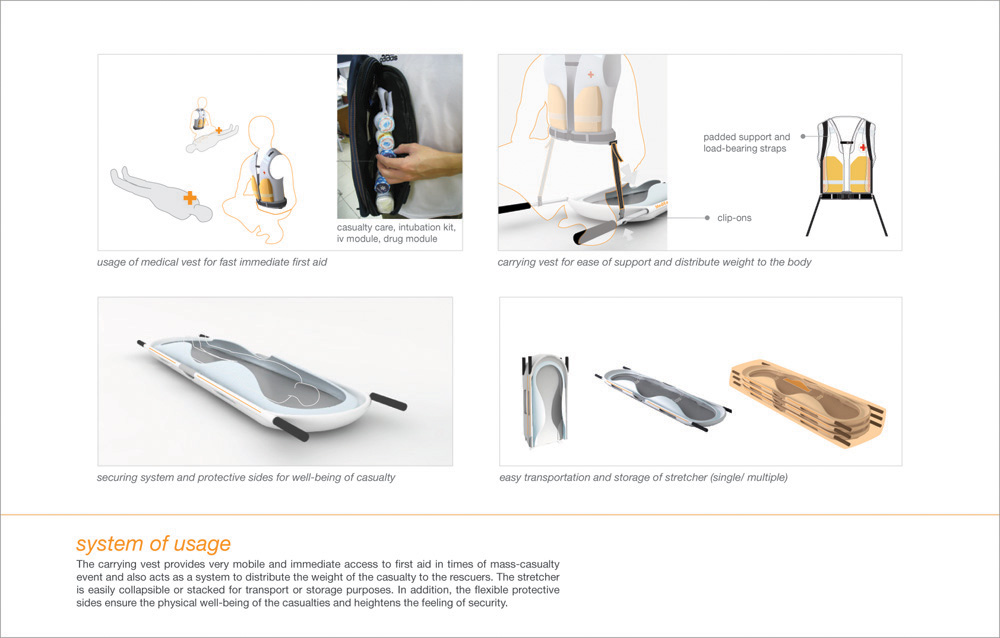 casualty care, intubation kit, iv module, drug module

usage of medical vest for fast immediate first aid

padded support and load-bearing straps

clip-ons

carrying vest for ease of support and distribute weight to the body

securing system and protective sides for well-being of casualty

easy transportation and storage of stretcher (single/ multiple)

system of usage

The carrying vest provides very mobile and immediate access to first aid in times of mass-casualty event and also acts as a system to distribute the weight of the casualty to the rescuers. The stretcher is easily collapsible or stacked for transport or storage purposes. In addition, the flexible protective sides ensure the physical well-being of the casualties and heightens the feeling of security.