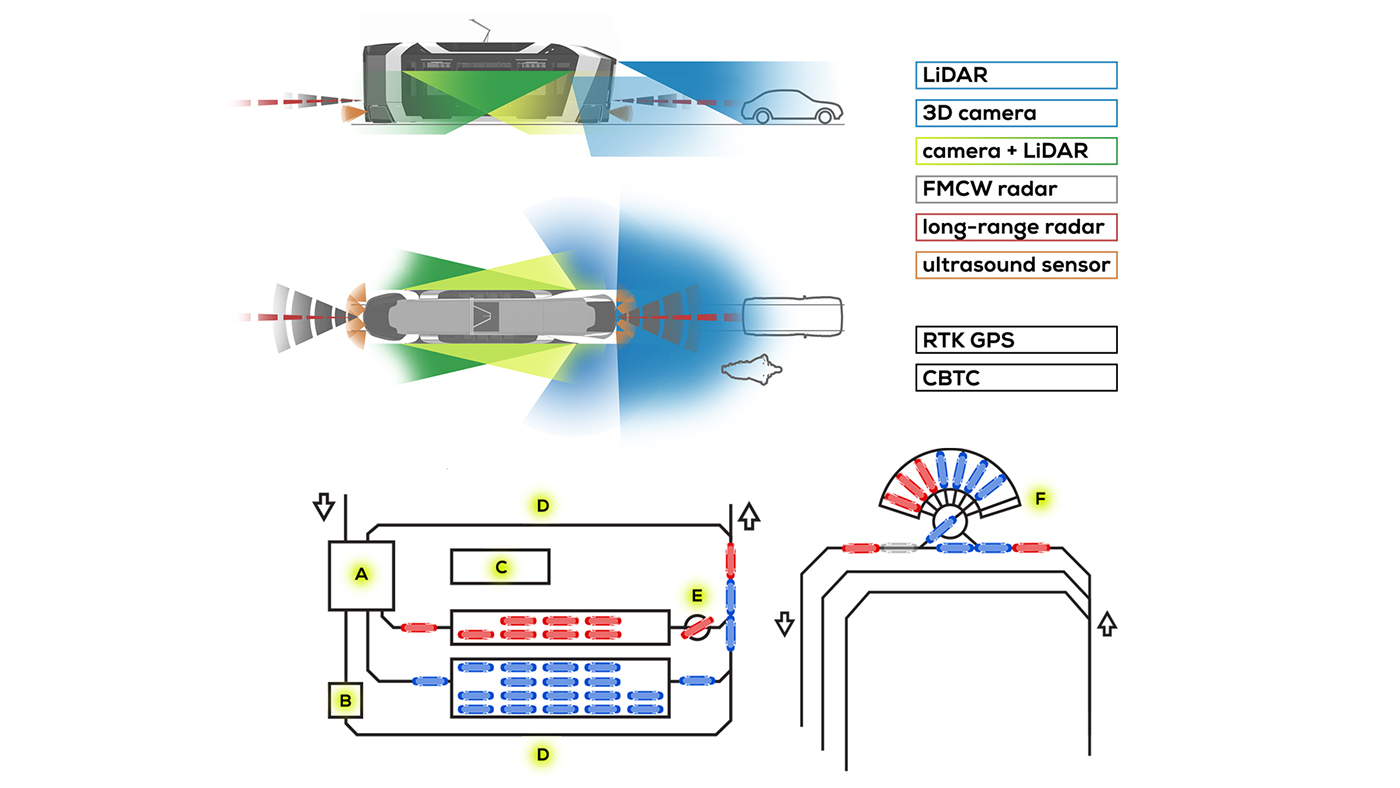 LiDAR
3D camera
camera + LiDAR
FMCW radar
long-range radar
ultrasound sensor

RTK GPS
CBTC

D
A
C
E
B
D
F