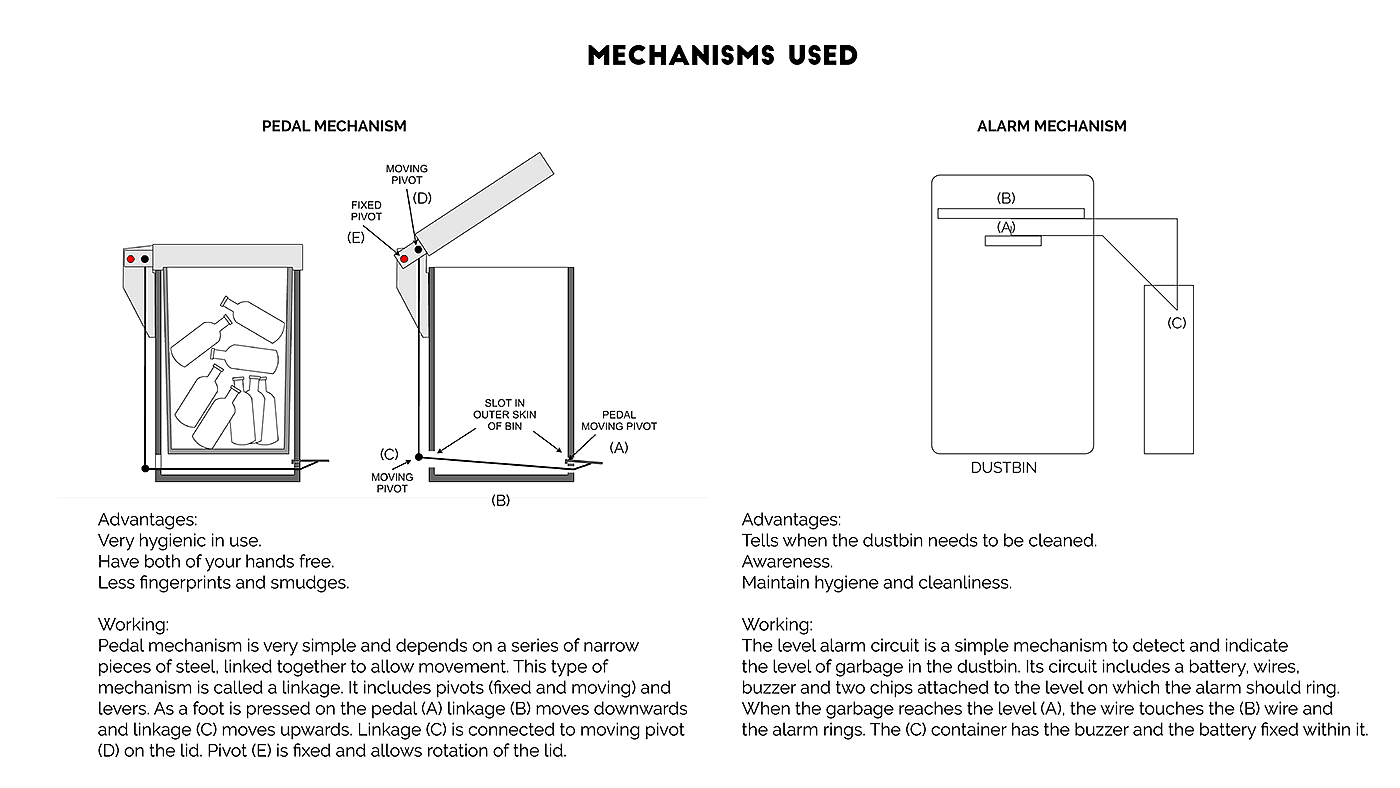 MECHANISMS USED

PEDAL MECHANISM

MOVING PIVOT
(D)
FIXED PIVOT
(E)
SLOT IN OUTER SKIN OF BIN
PEDAL MOVING PIVOT
(A)
(C)
MOVING PIVOT
(B)

Advantages:
Very hygienic in use.
Have both of your hands free.
Less fingerprints and smudges.

Working:
Pedal mechanism is very simple and depends on a series of narrow pieces of steel, linked together to allow movement. This type of mechanism is called a linkage. It includes pivots (fixed and moving) and levers. As a foot is pressed on the pedal (A) linkage (B) moves downwards and linkage (C) moves upwards. Linkage (C) is connected to moving pivot (D) on the lid. Pivot (E) is fixed and allows rotation of the lid.

ALARM MECHANISM

(B)
(A)
(C)
DUSTBIN

Advantages:
Tells when the dustbin needs to be cleaned.
Awareness.
Maintain hygiene and cleanliness.

Working:
The level alarm circuit is a simple mechanism to detect and indicate the level of garbage in the dustbin. Its circuit includes a battery, wires, buzzer and two chips attached to the level on which the alarm should ring. When the garbage reaches the level (A), the wire touches the (B) wire and the alarm rings. The (C) container has the buzzer and the battery fixed within it.