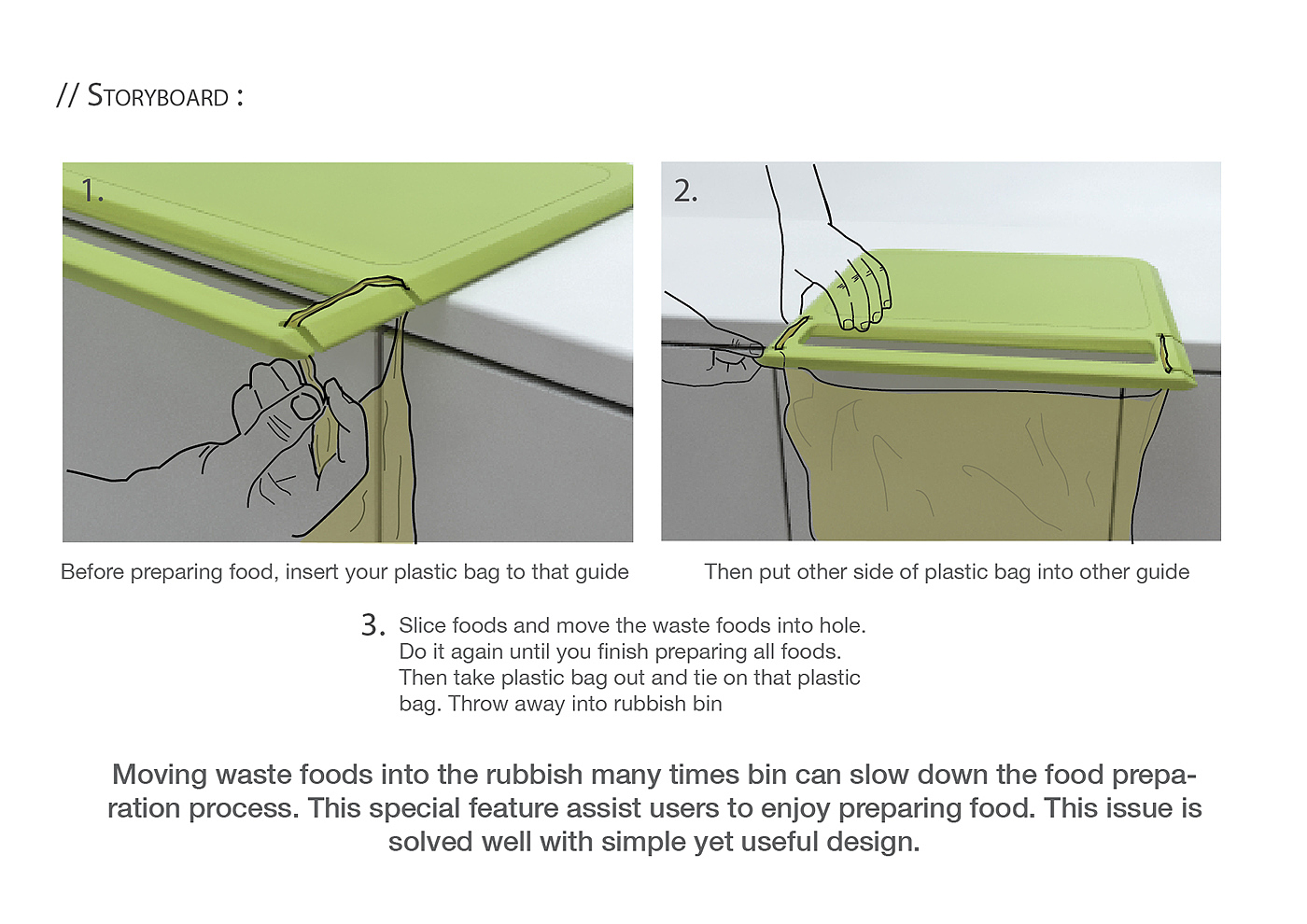 // STORYBOARD :

1.

Before preparing food, insert your plastic bag to that guide

2.

Then put other side of plastic bag into other guide

3. Slice foods and move the waste foods into hole. Do it again until you finish preparing all foods. Then take plastic bag out and tie on that plastic bag. Throw away into rubbish bin

Moving waste foods into the rubbish many times bin can slow down the food preparation process. This special feature assist users to enjoy preparing food. This issue is solved well with simple yet useful design.