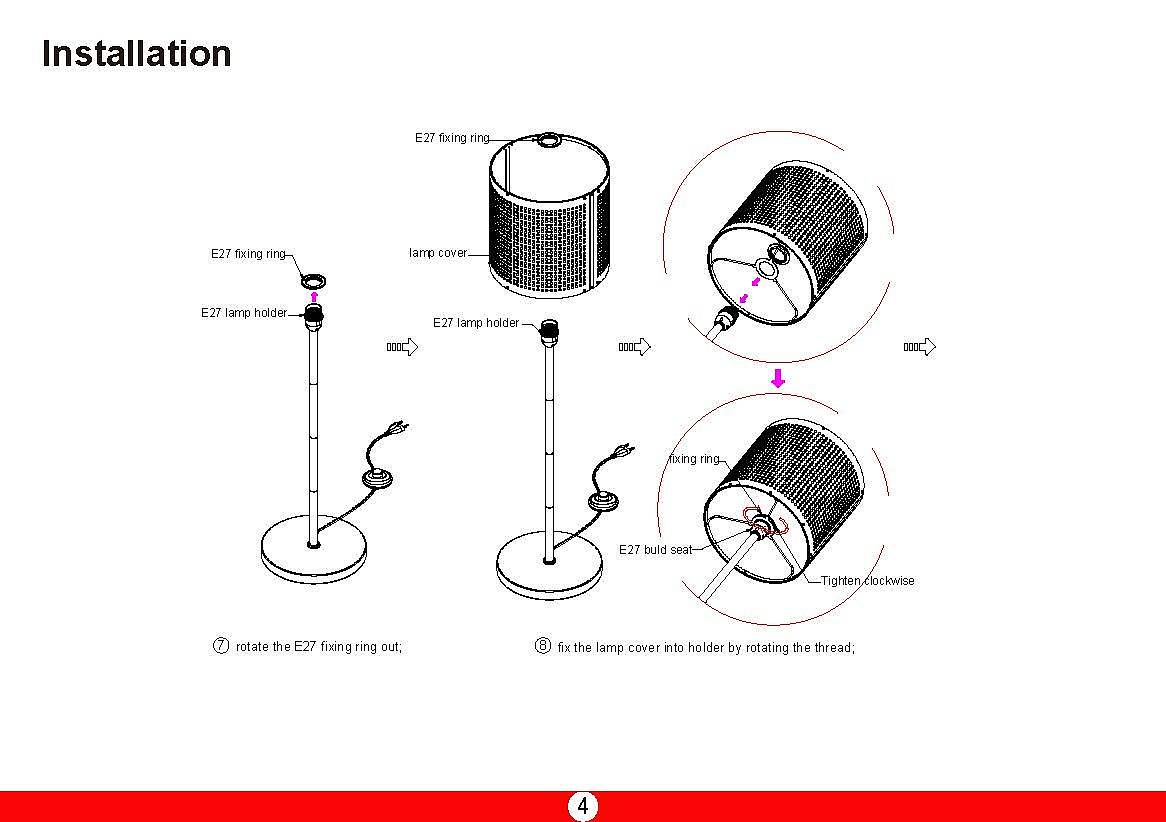 Installation

E27 fixing ring

E27 lamp holder

E27 fixing ring

lamp cover

E27 lamp holder

fixing ring

E27 buld seat

Tighten clockwise

⑦ rotate the E27 fixing ring out;

⑧ fix the lamp cover into holder by rotating the thread;

4