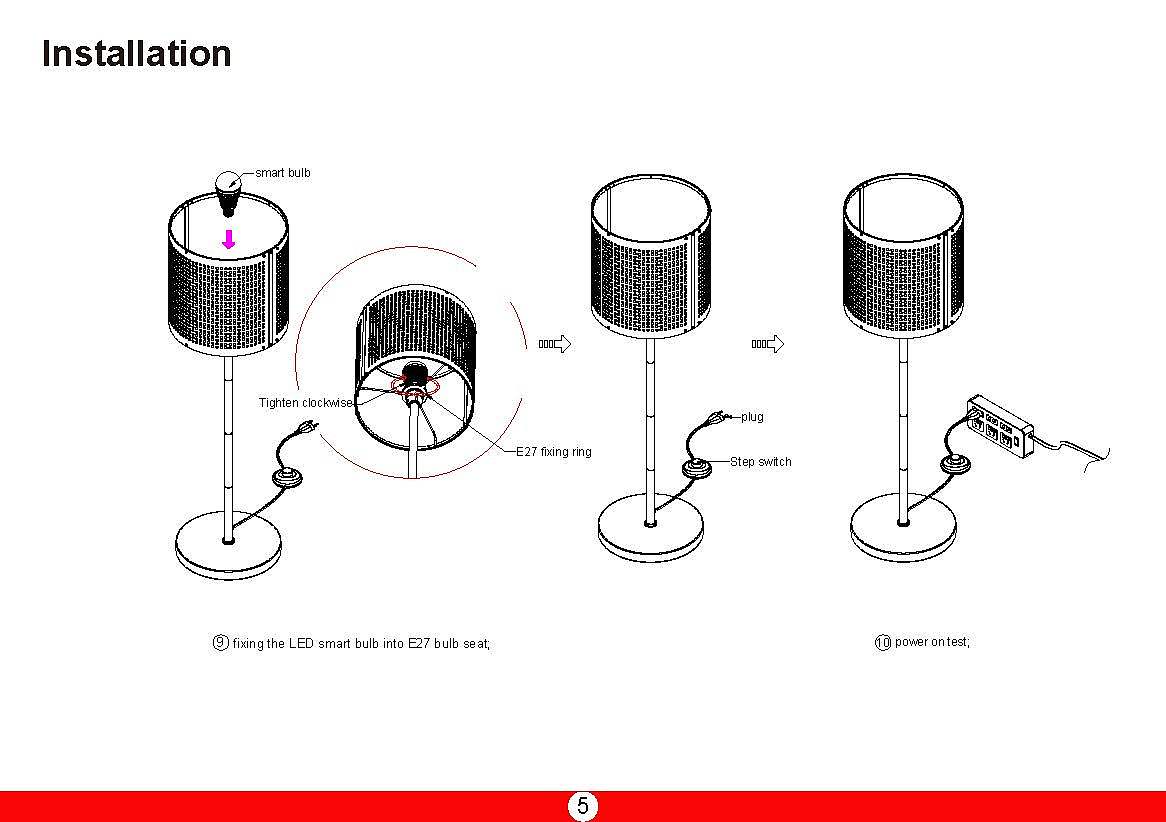 Installation

smart bulb

Tighten clockwise

E27 fixing ring

plug

Step switch

⑨ fixing the LED smart bulb into E27 bulb seat;

⑩ power on test;

5